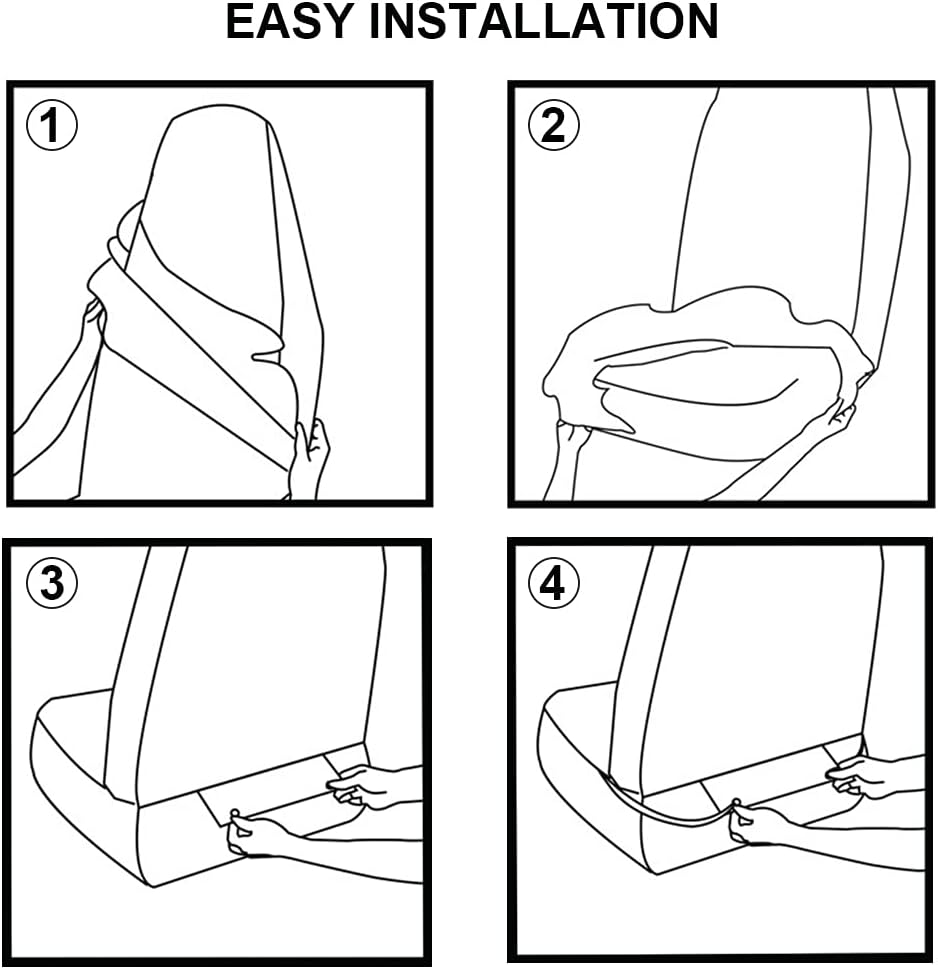 EASY INSTALLATION

①

②

③

④