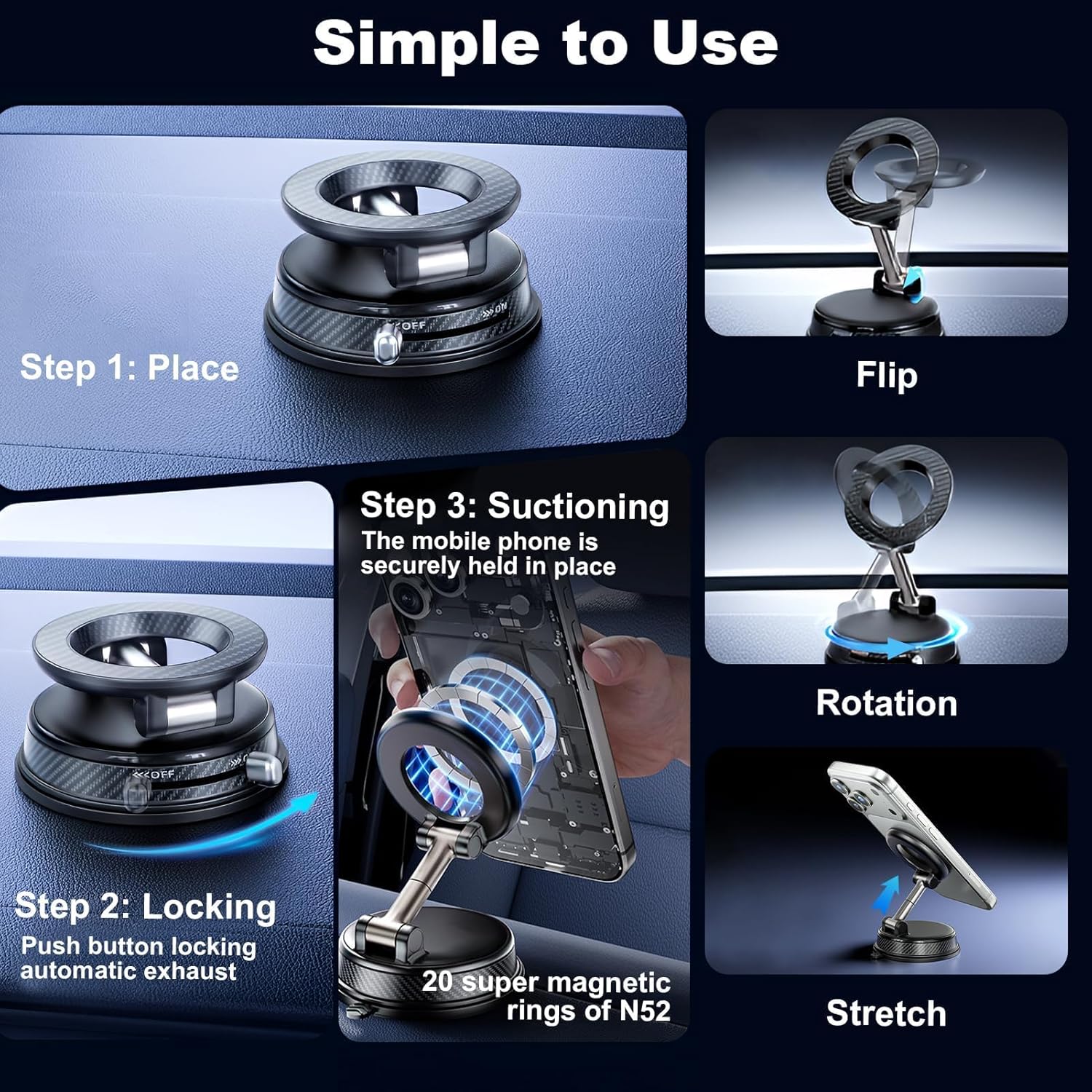 Simple to Use

OFF
ON

Step 1: Place

Flip

Step 3: Suctioning
The mobile phone is securely held in place

Rotation

OFF

Step 2: Locking
Push button locking automatic exhaust

20 super magnetic rings of N52

Stretch