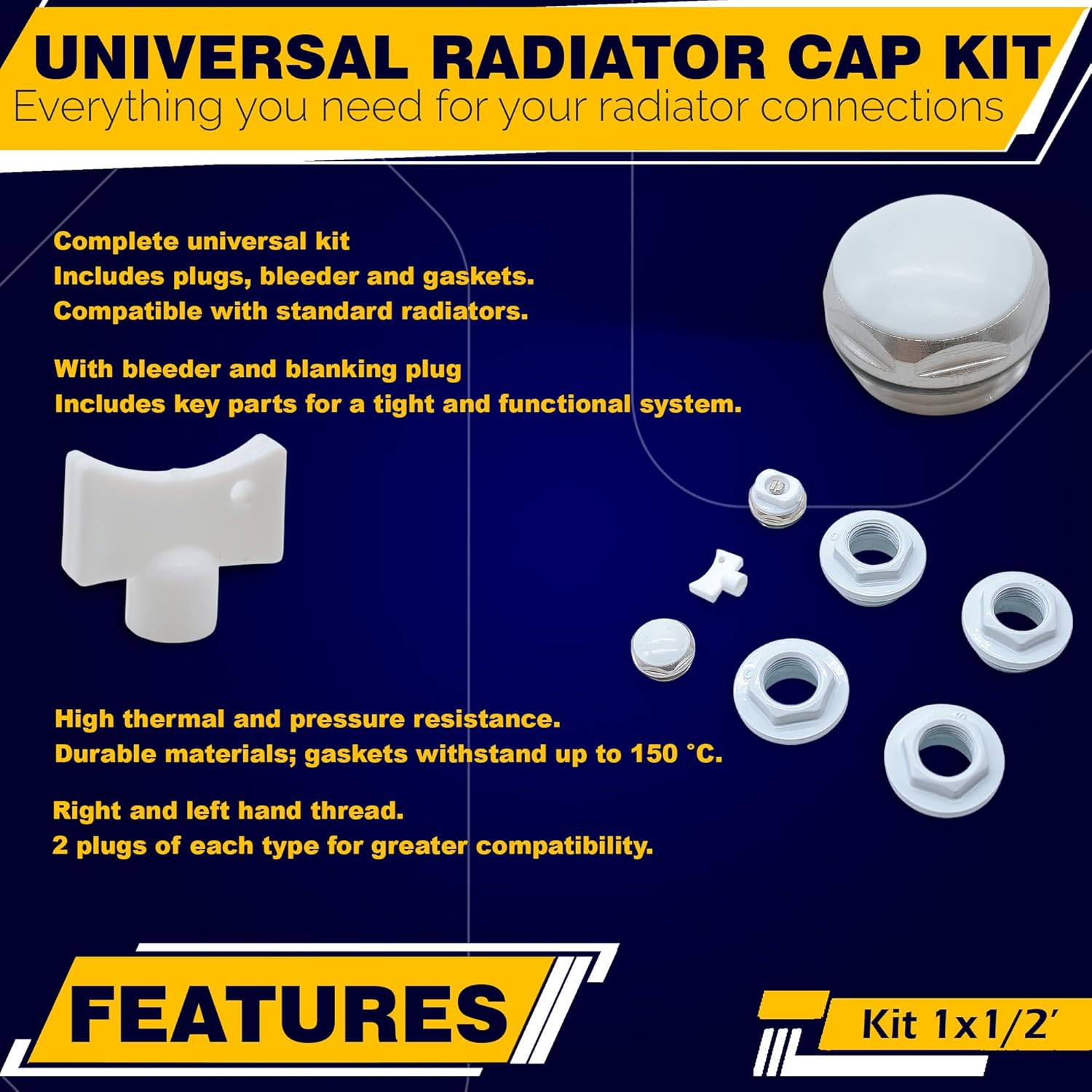 UNIVERSAL RADIATOR CAP KIT
Everything you need for your radiator connections

Complete universal kit
Includes plugs, bleeder and gaskets.
Compatible with standard radiators.

With bleeder and blanking plug
Includes key parts for a tight and functional system.

High thermal and pressure resistance.
Durable materials; gaskets withstand up to 150 °C.

Right and left hand thread.
2 plugs of each type for greater compatibility.

FEATURES

Kit 1x1/2'