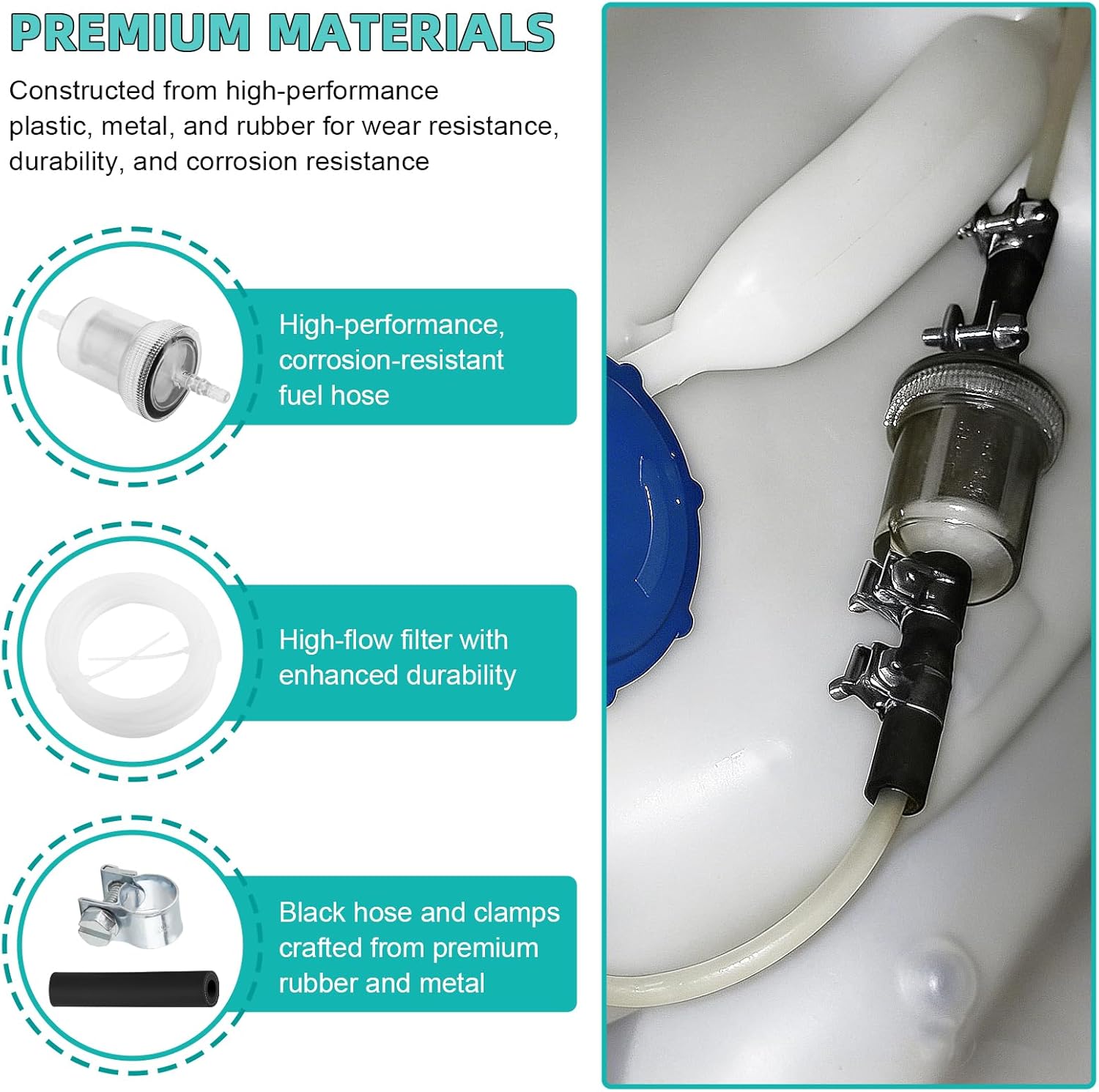 PREMIUM MATERIALS

Constructed from high-performance plastic, metal, and rubber for wear resistance, durability, and corrosion resistance

High-performance, corrosion-resistant fuel hose

High-flow filter with enhanced durability

Black hose and clamps crafted from premium rubber and metal