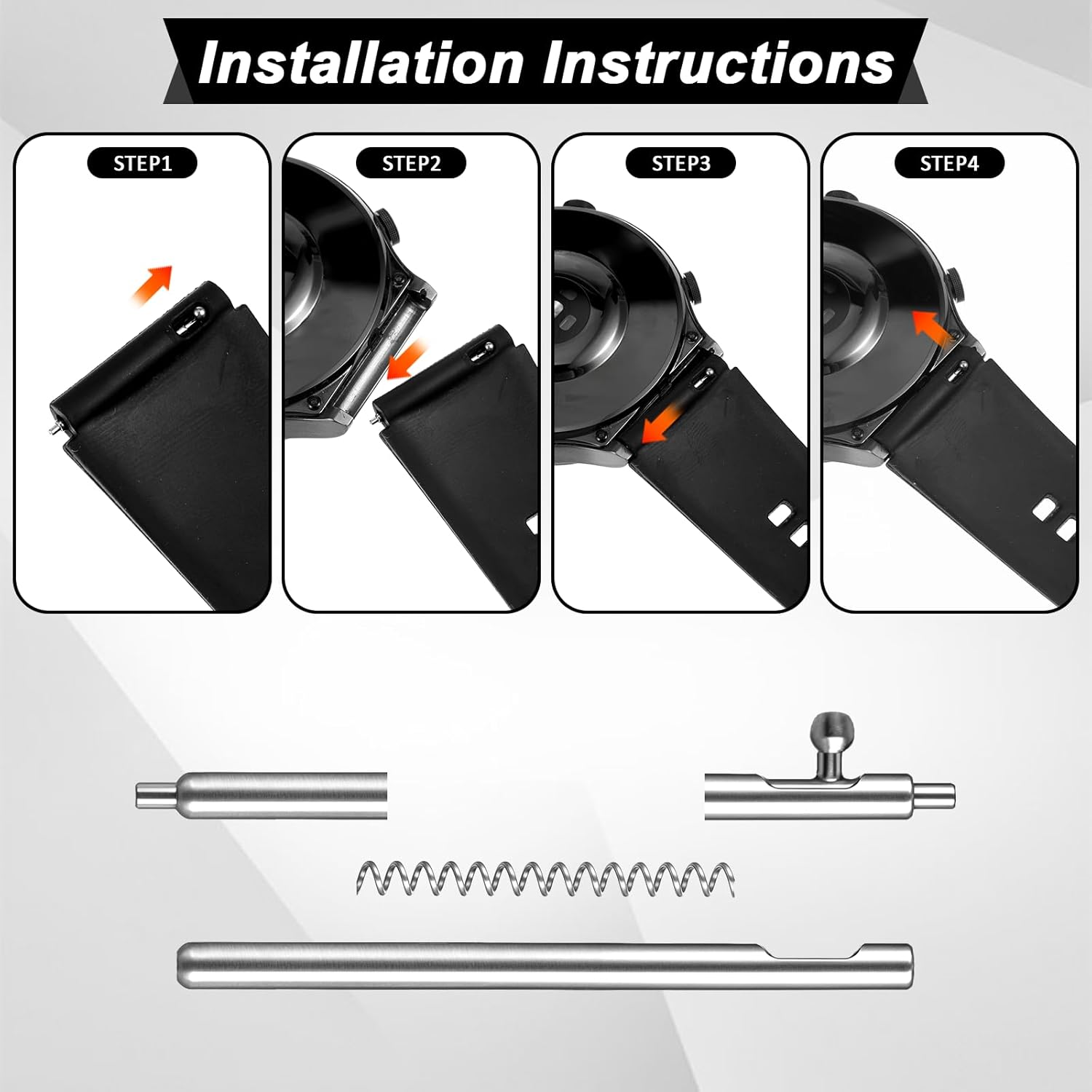 Installation Instructions

STEP1

STEP2

STEP3

STEP4