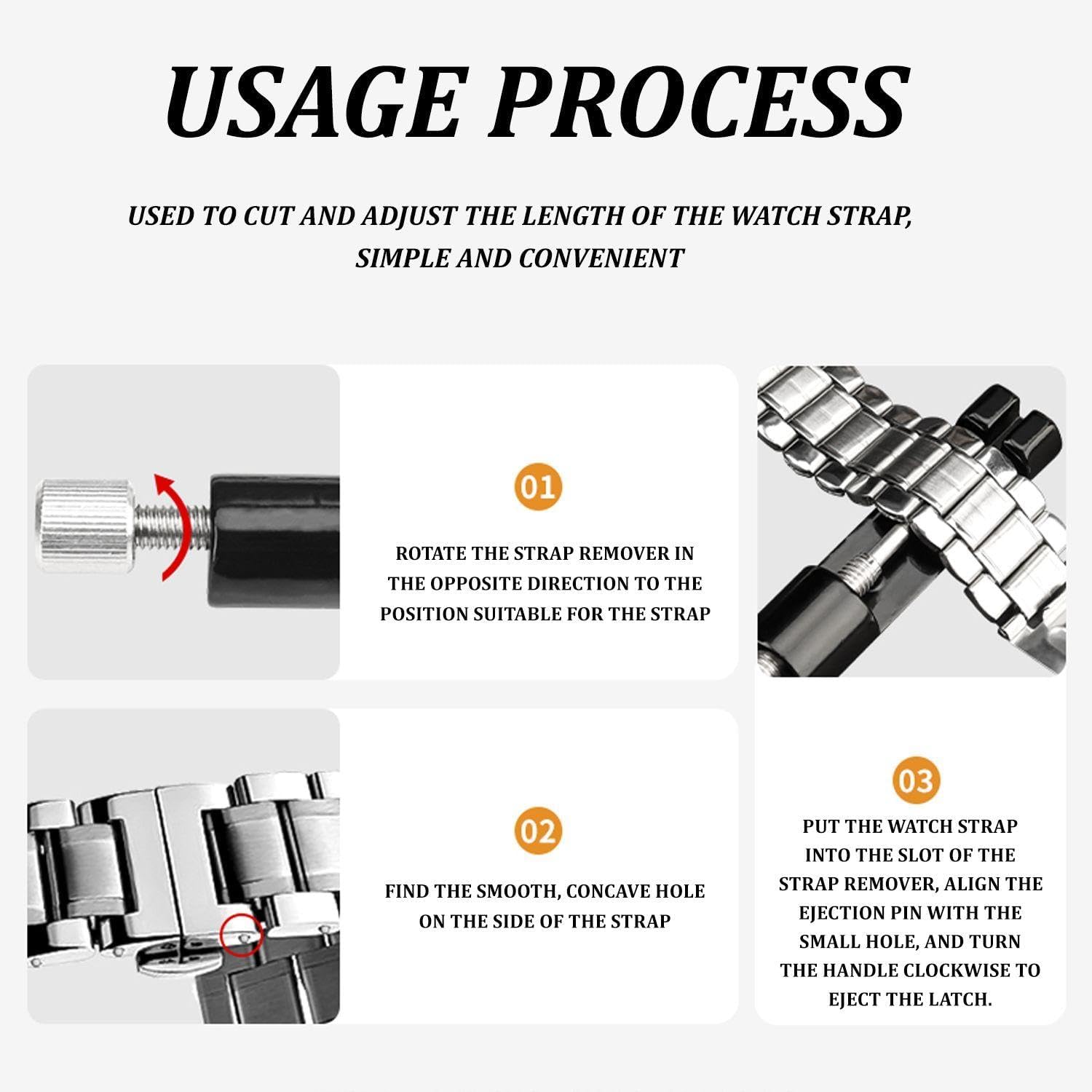 USAGE PROCESS

USED TO CUT AND ADJUST THE LENGTH OF THE WATCH STRAP, SIMPLE AND CONVENIENT

01

ROTATE THE STRAP REMOVER IN THE OPPOSITE DIRECTION TO THE POSITION SUITABLE FOR THE STRAP

02

FIND THE SMOOTH, CONCAVE HOLE ON THE SIDE OF THE STRAP

03

PUT THE WATCH STRAP INTO THE SLOT OF THE STRAP REMOVER, ALIGN THE EJECTION PIN WITH THE SMALL HOLE, AND TURN THE HANDLE CLOCKWISE TO EJECT THE LATCH.