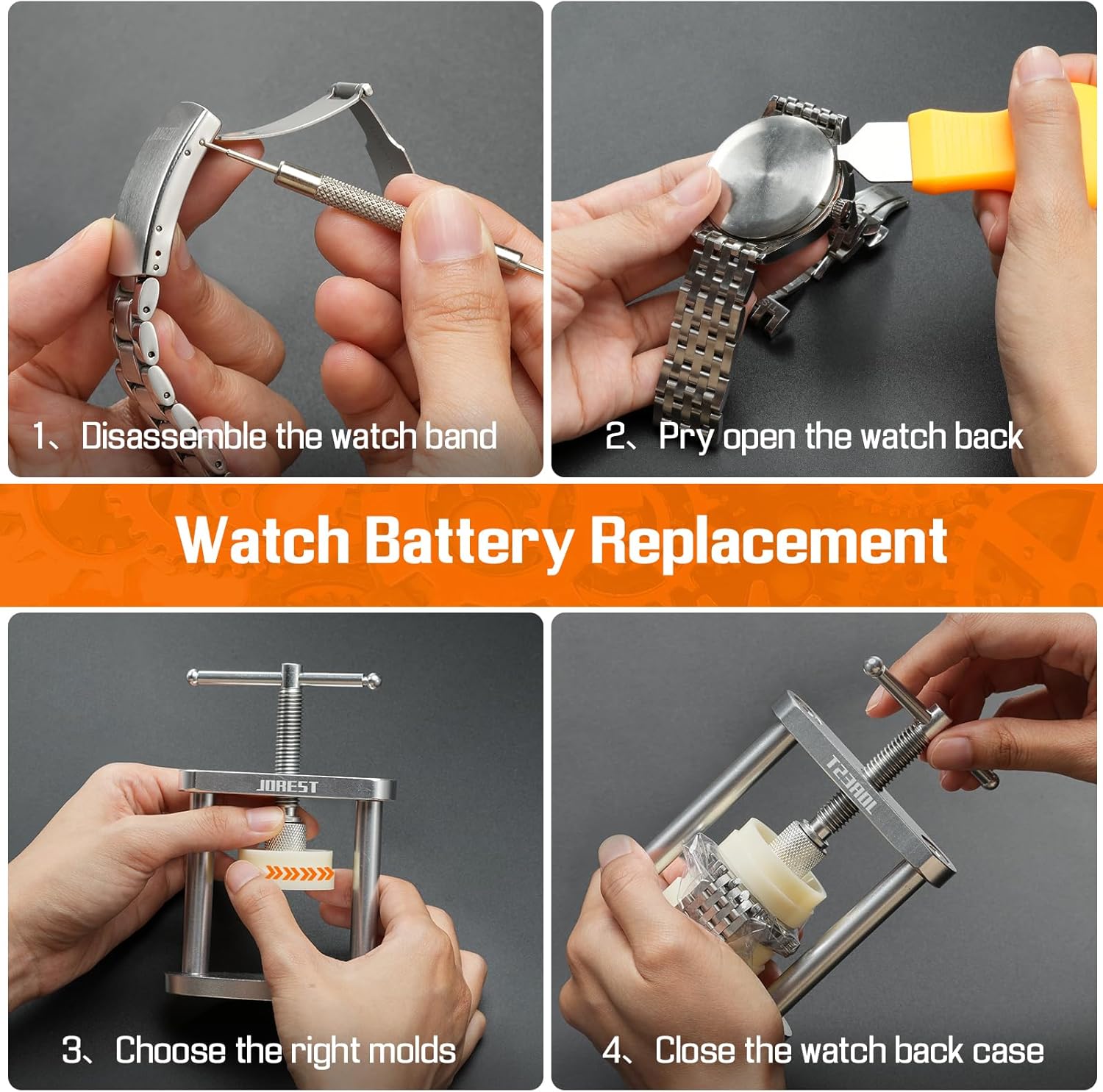 1、Disassemble the watch band

2、Pry open the watch back

Watch Battery Replacement

JOREST

3、Choose the right molds

JOREST

4、Close the watch back case