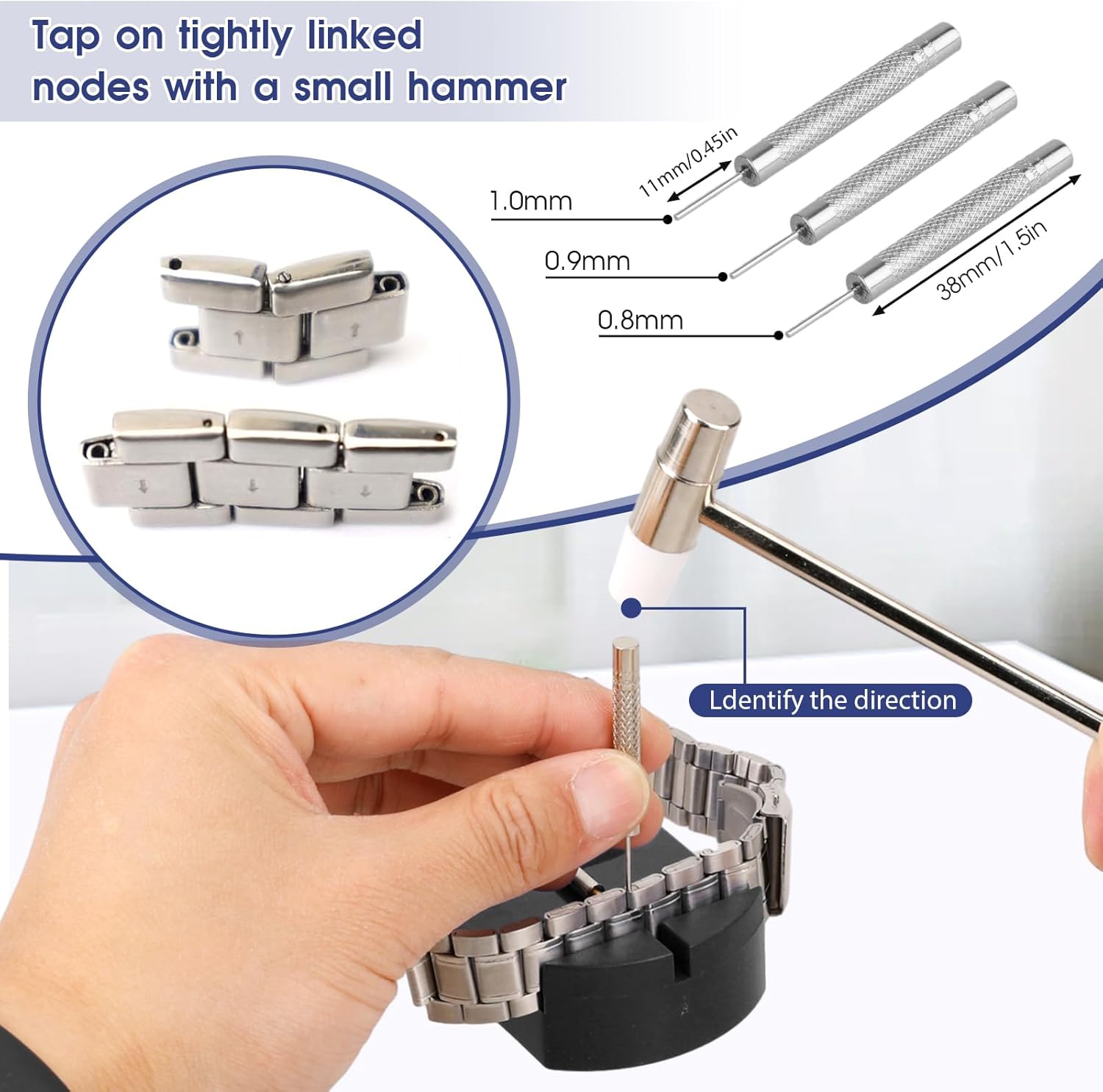 Tap on tightly linked nodes with a small hammer

11mm/0.45in

1.0mm

0.9mm

0.8mm

38mm/1.5in

Ldentify the direction