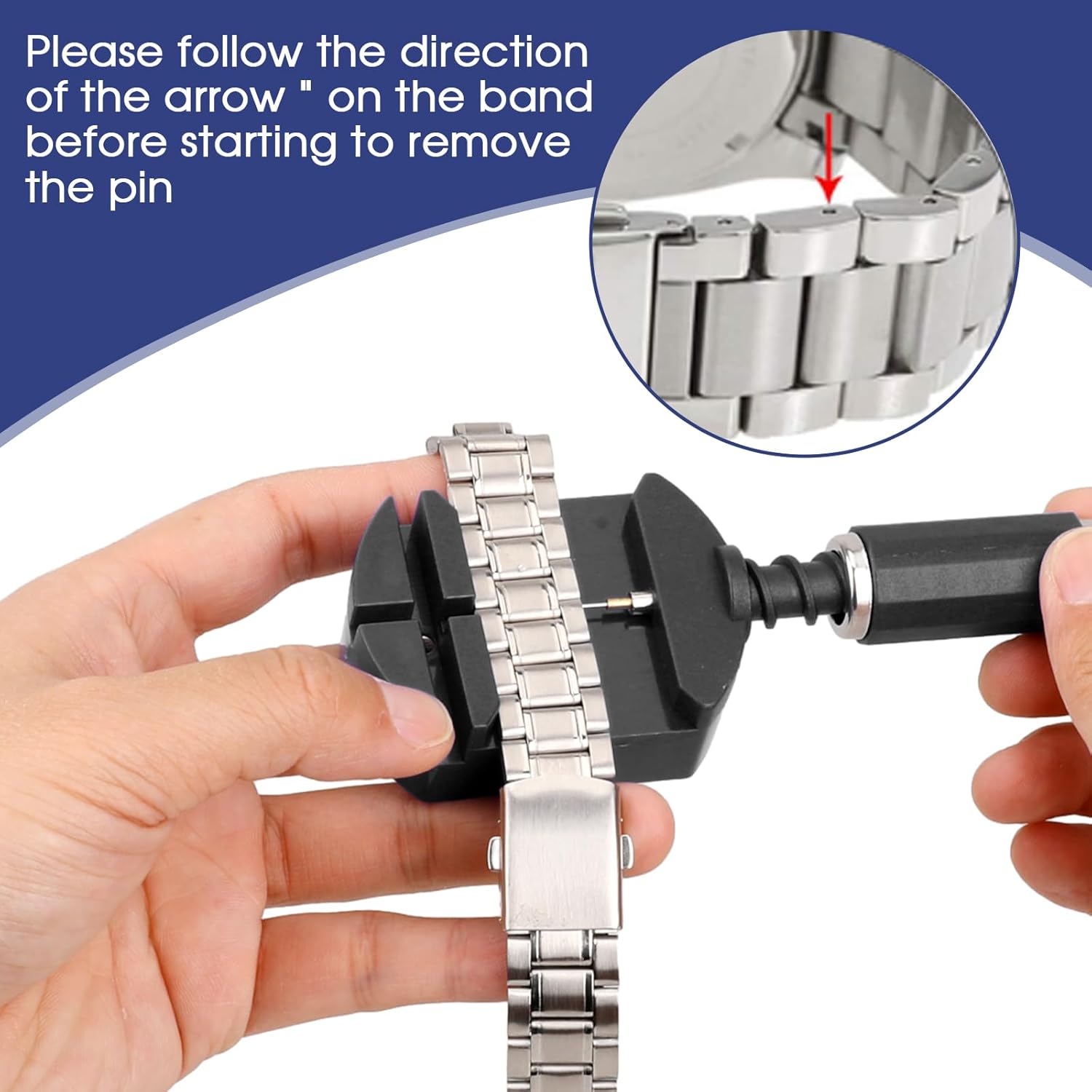 Please follow the direction of the arrow " on the band before starting to remove the pin