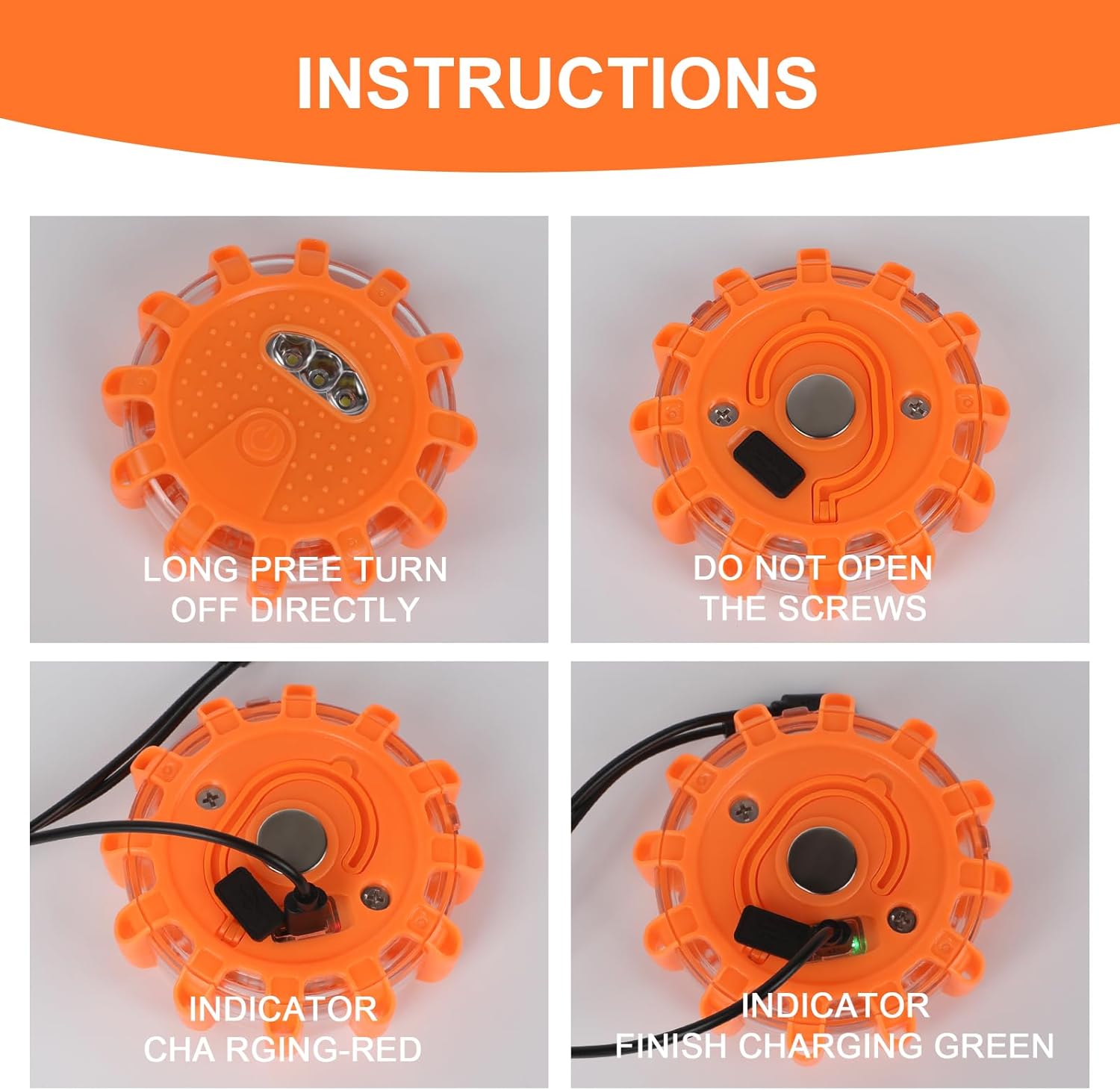 INSTRUCTIONS

LONG PREE TURN OFF DIRECTLY

DO NOT OPEN THE SCREWS

INDICATOR CHA RGING-RED

INDICATOR FINISH CHARGING GREEN