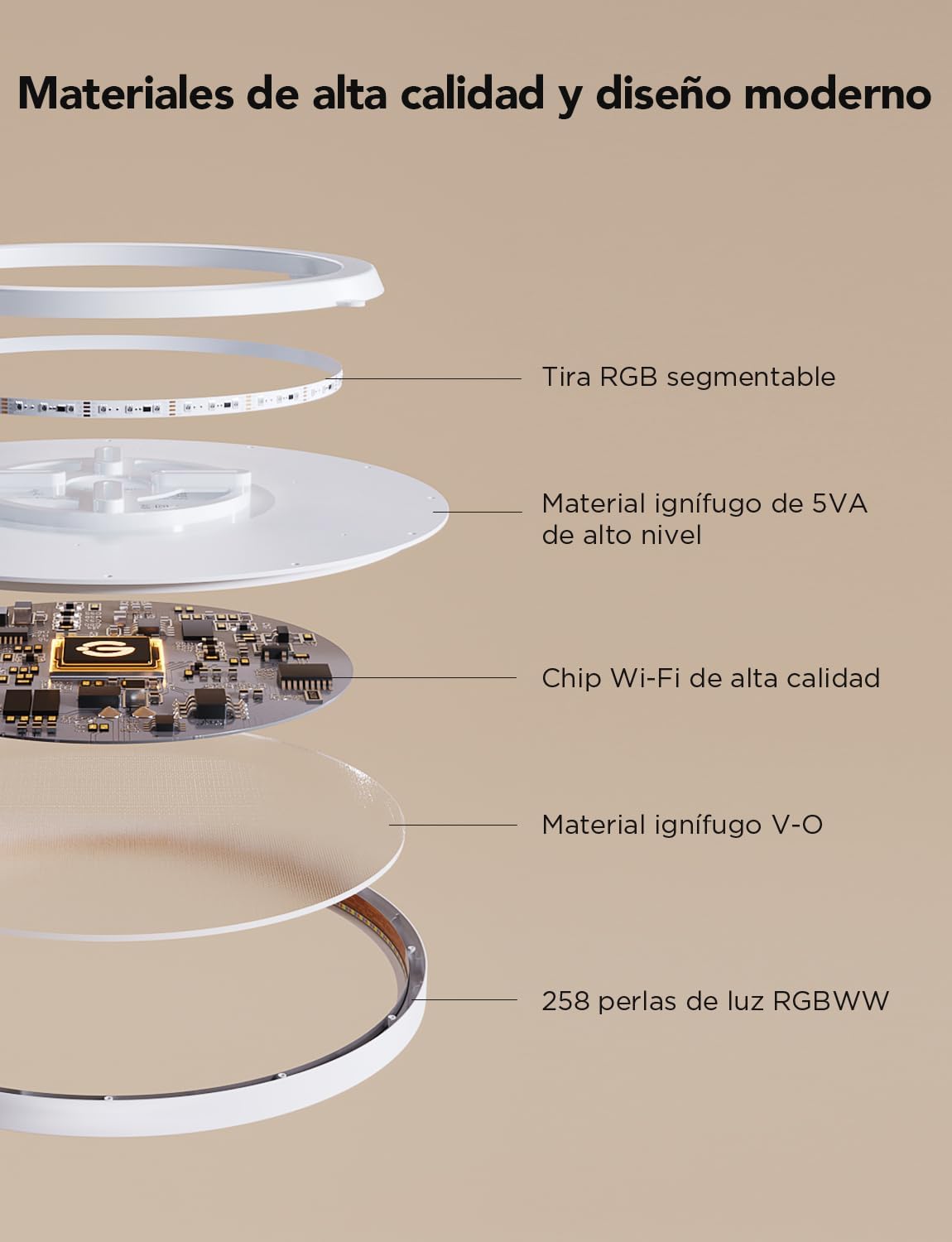 Materiales de alta calidad y diseño moderno

Tira RGB segmentable

Material ignífugo de 5VA de alto nivel

Chip Wi-Fi de alta calidad

Material ignífugo V-O

258 perlas de luz RGBWW