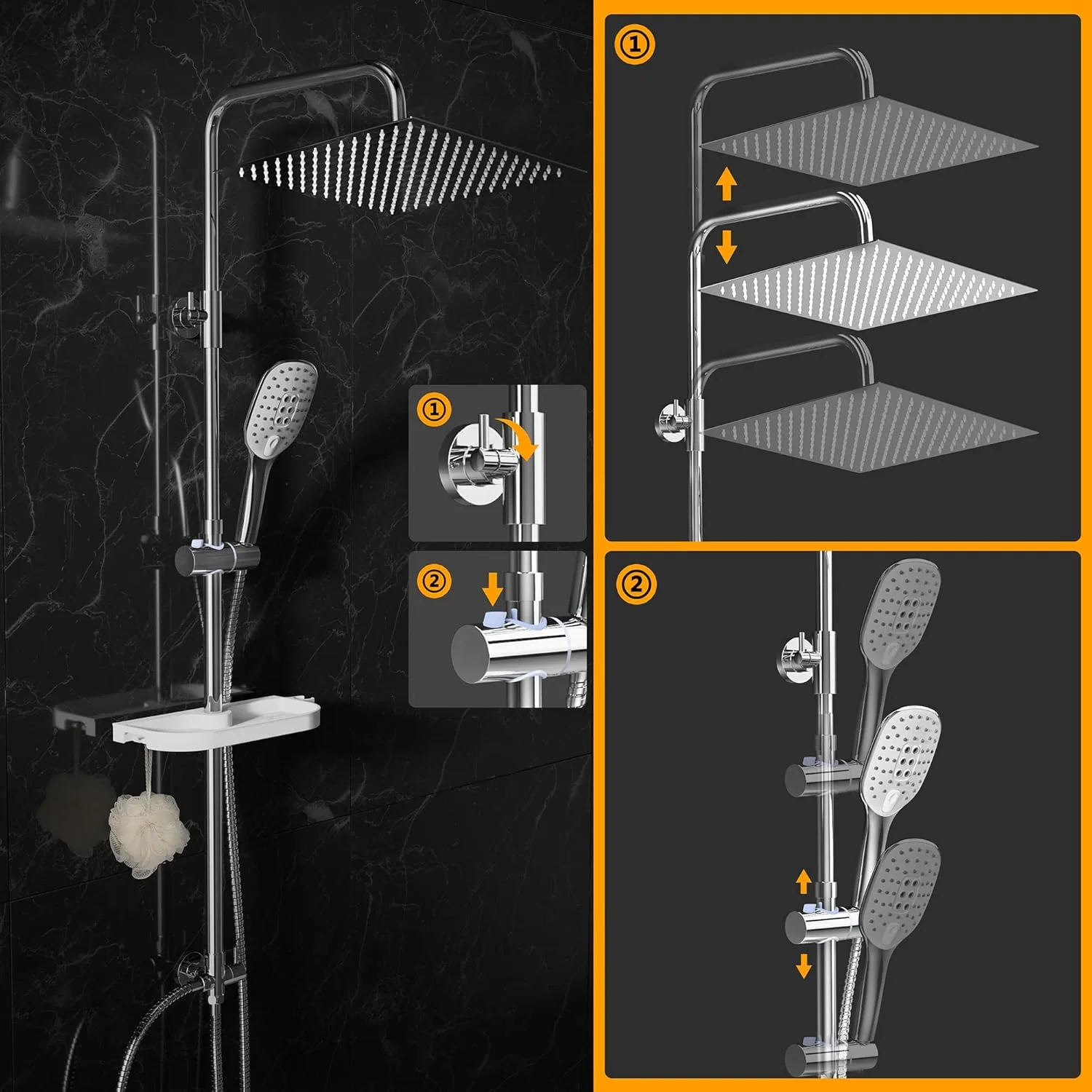 ①
②
①
②