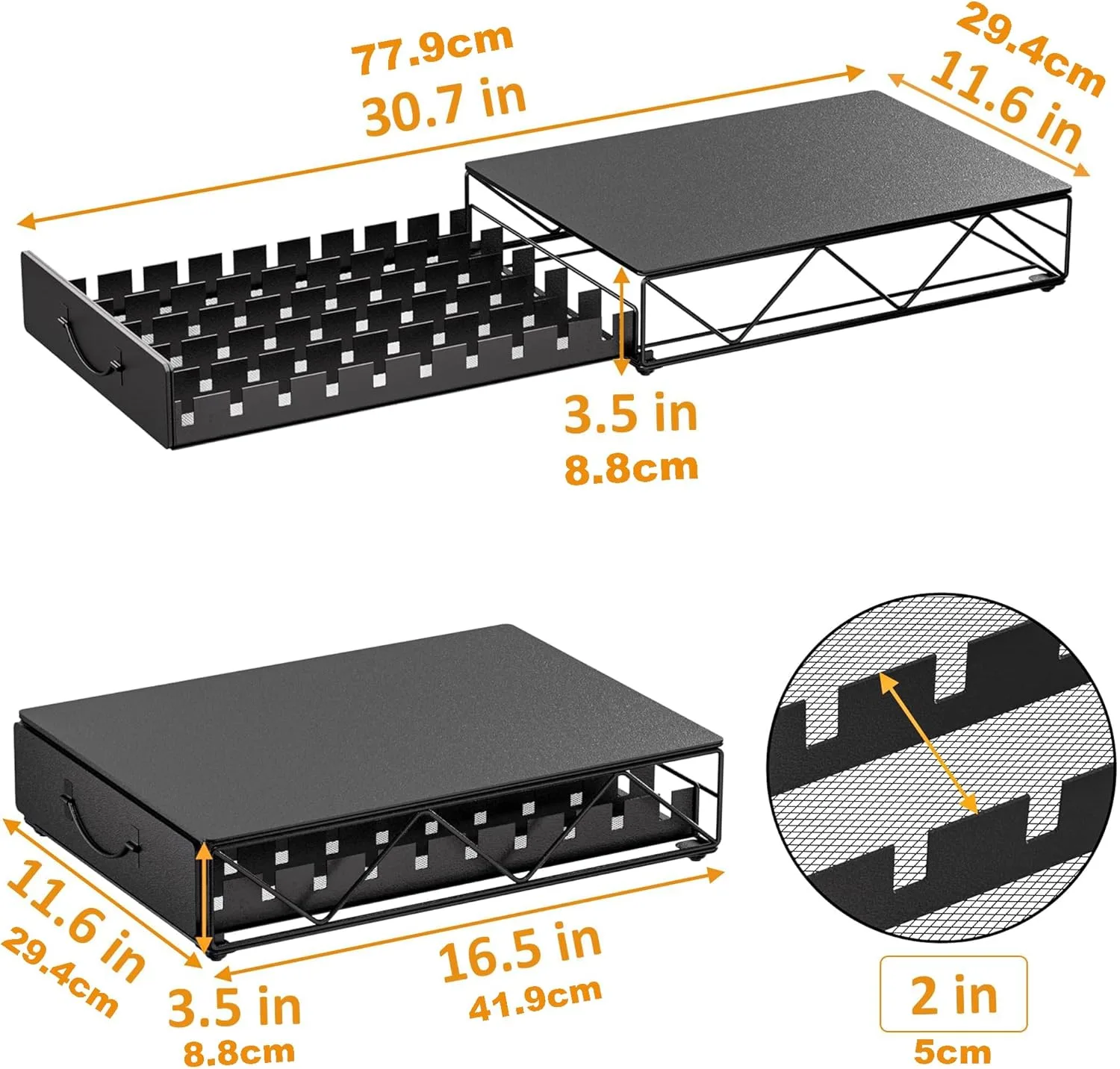 77.9cm
30.7 in

29.4cm
11.6 in

3.5 in
8.8cm

11.6 in
29.4cm

3.5 in
8.8cm

16.5 in
41.9cm

2 in
5cm