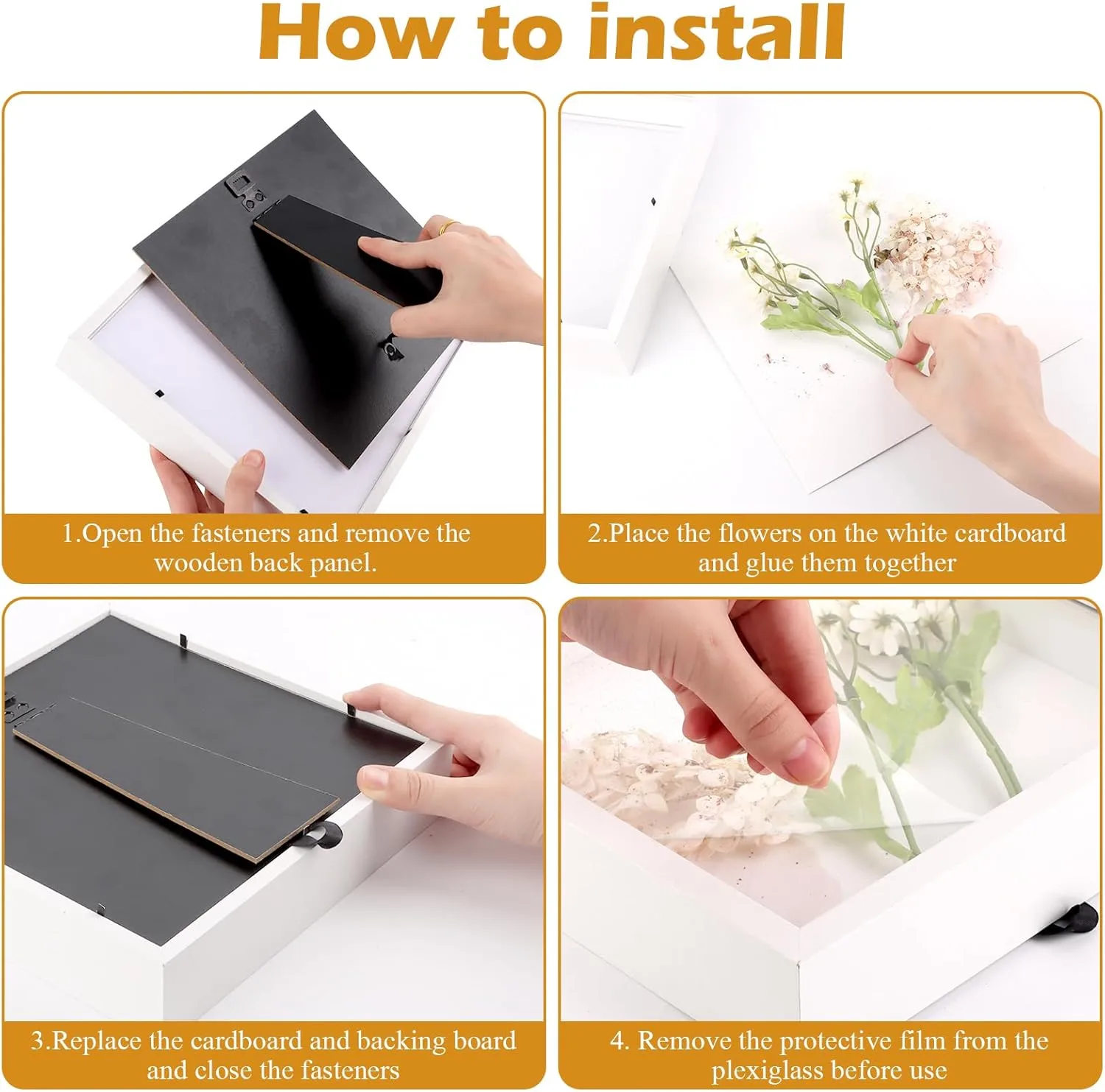 How to install

1.Open the fasteners and remove the wooden back panel.

2.Place the flowers on the white cardboard and glue them together

3.Replace the cardboard and backing board and close the fasteners

4. Remove the protective film from the plexiglass before use