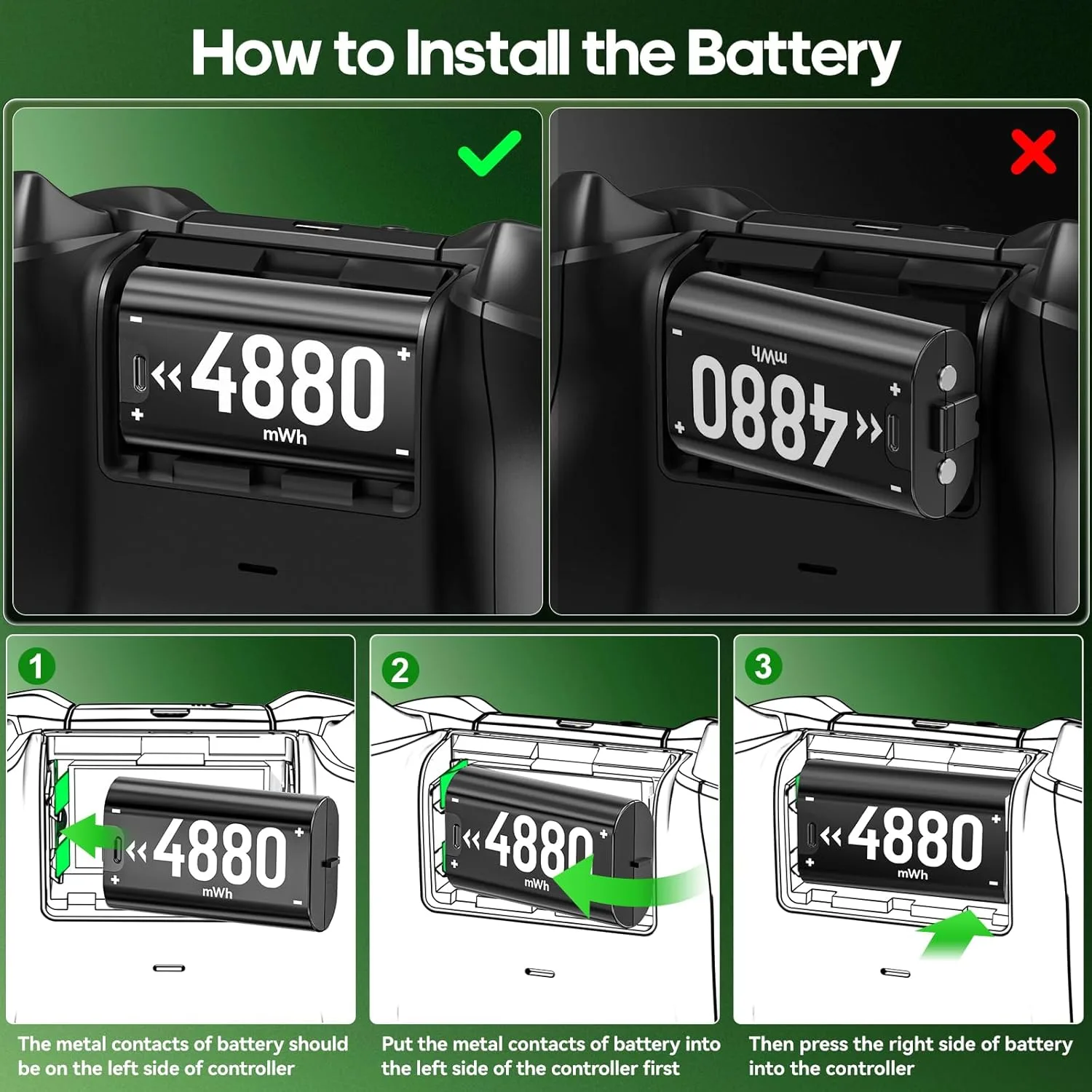 How to Install the Battery

4880
mWh

4880
mWh

1
4880
mWh
The metal contacts of battery should be on the left side of controller

2
4880
mWh
Put the metal contacts of battery into the left side of the controller first

3
4880
mWh
Then press the right side of battery into the controller