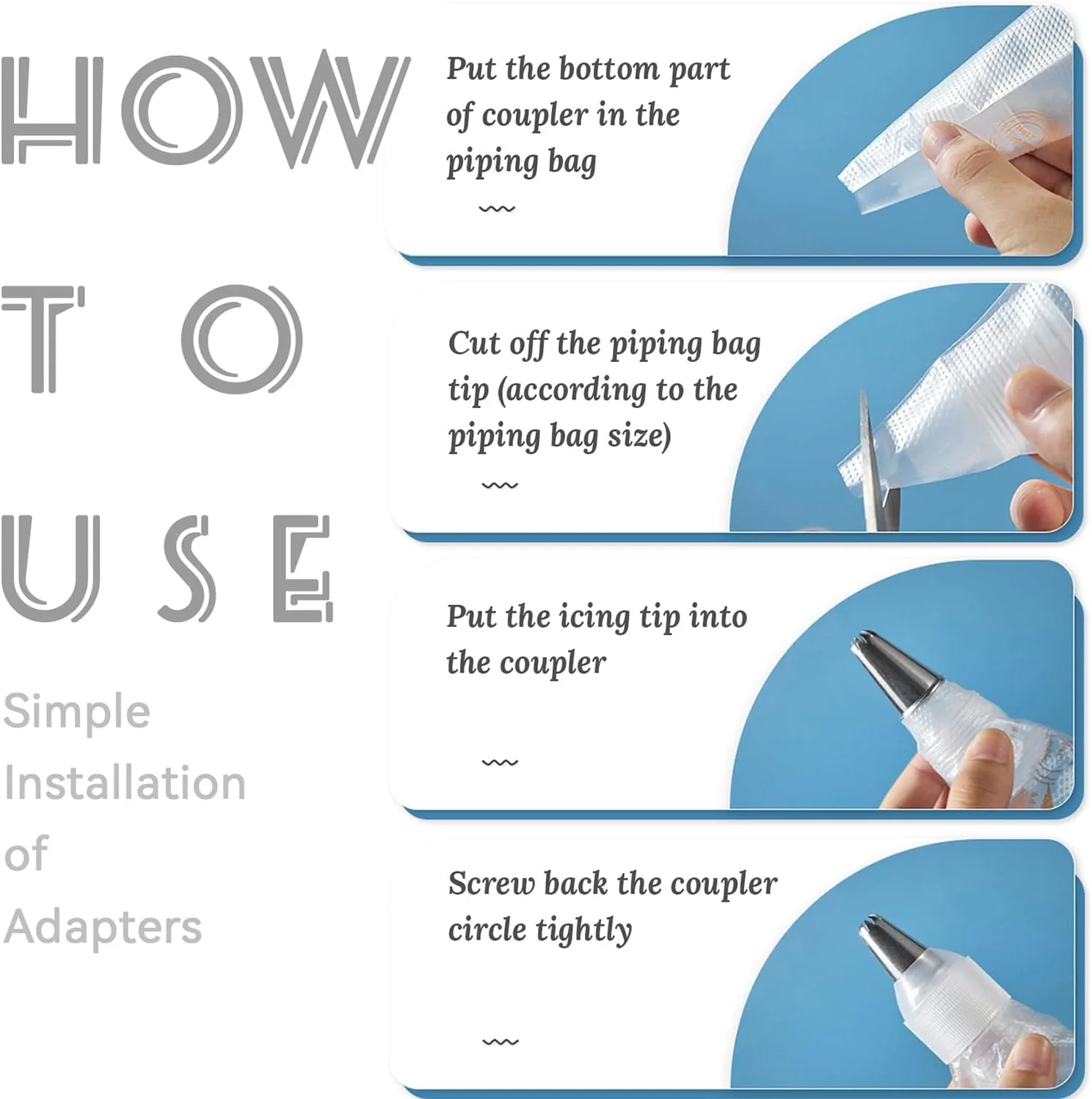 HOW

TO

USE

Simple Installation of Adapters

Put the bottom part of coupler in the piping bag

Cut off the piping bag tip (according to the piping bag size)

Put the icing tip into the coupler

Screw back the coupler circle tightly