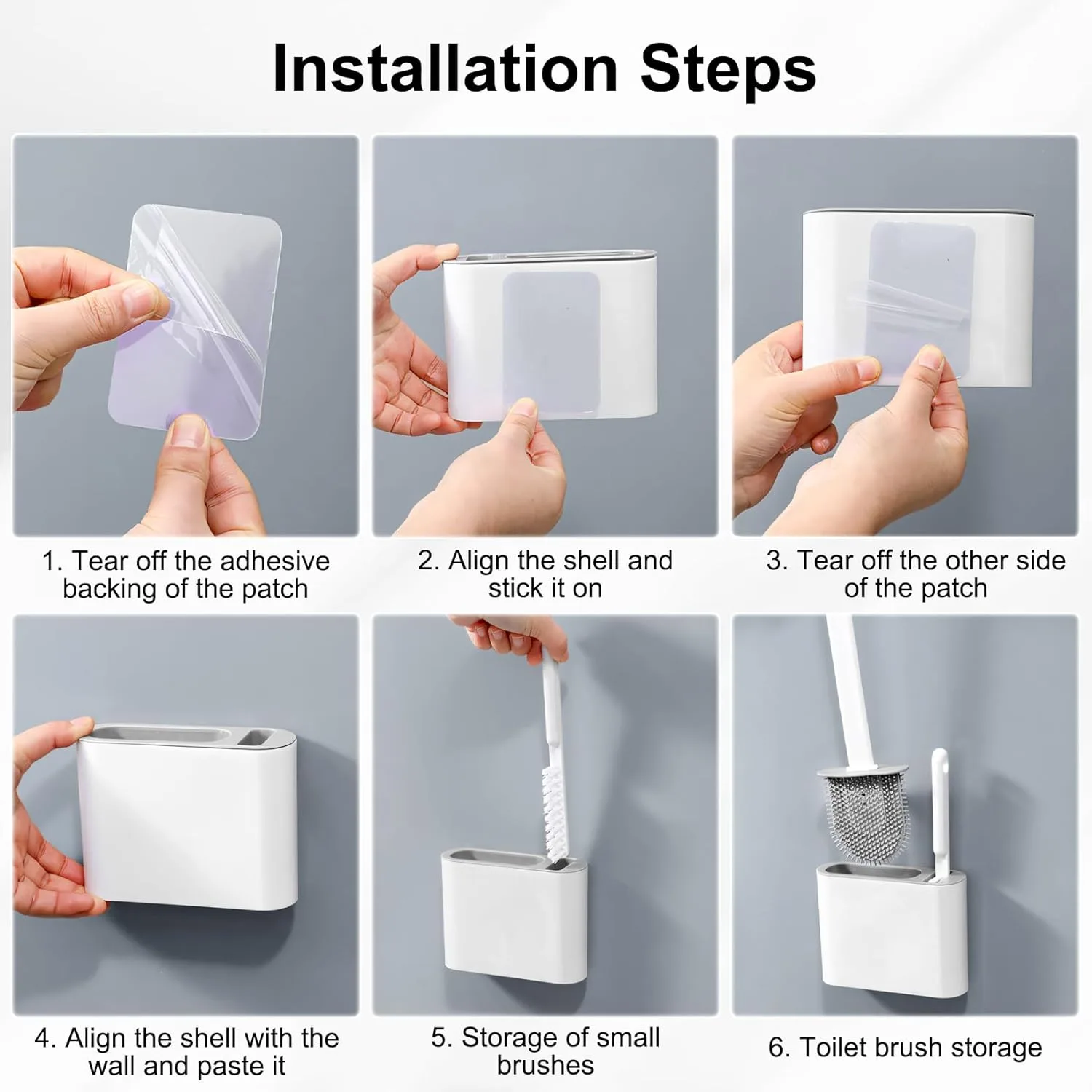 Installation Steps

1. Tear off the adhesive backing of the patch

2. Align the shell and stick it on

3. Tear off the other side of the patch

4. Align the shell with the wall and paste it

5. Storage of small brushes

6. Toilet brush storage