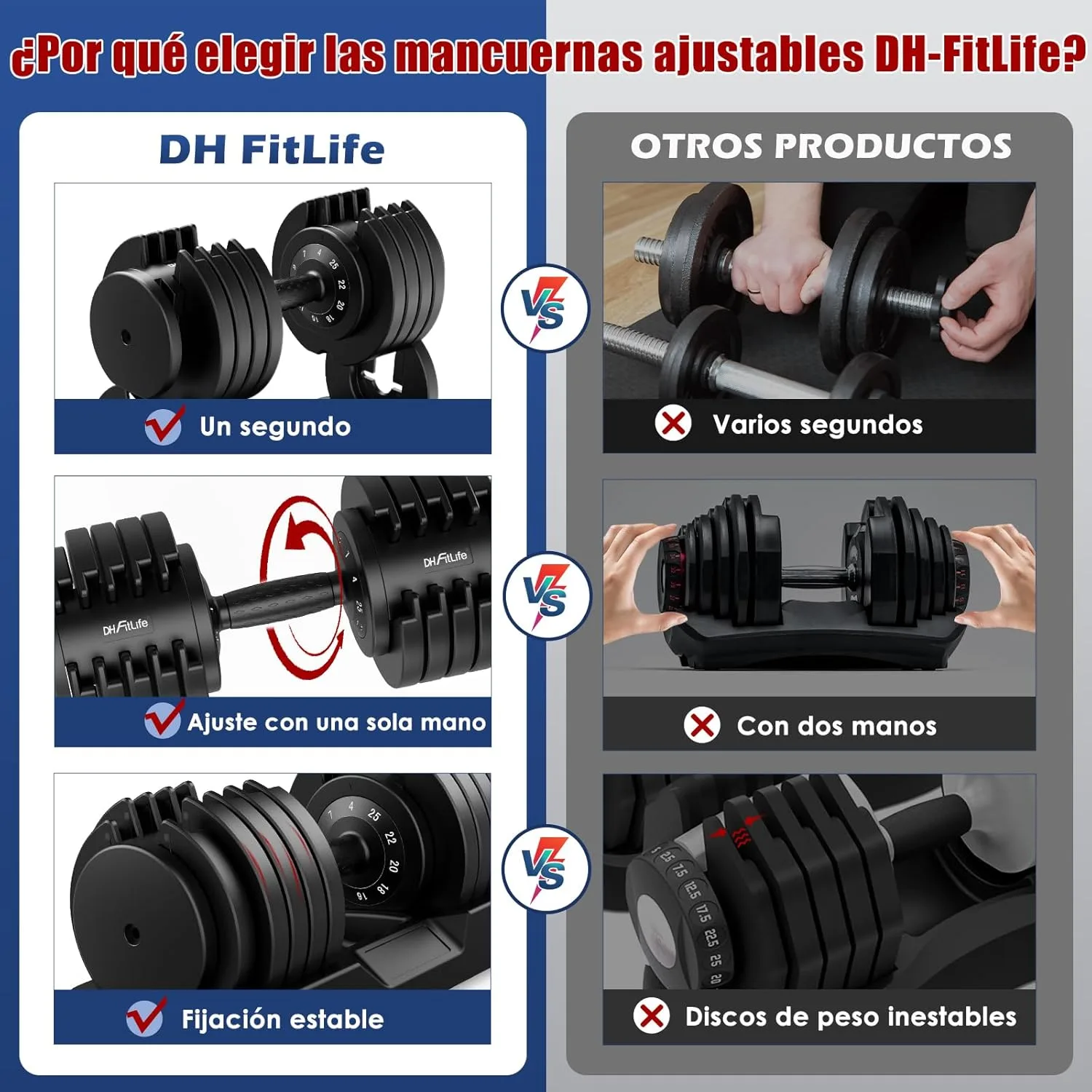 ¿Por qué elegir las mancuernas ajustables DH-FitLife?

DH FitLife

7 4 25 22 20 18 16

Un segundo

DH FitLife

DH FitLife

Ajuste con una sola mano

7 4 25 22 20 18 16

Fijación estable

VS

VS

VS

OTROS PRODUCTOS

Varios segundos

Con dos manos

5 2.5 7.5 12.5 17.5 22.5 25 20

Discos de peso inestables