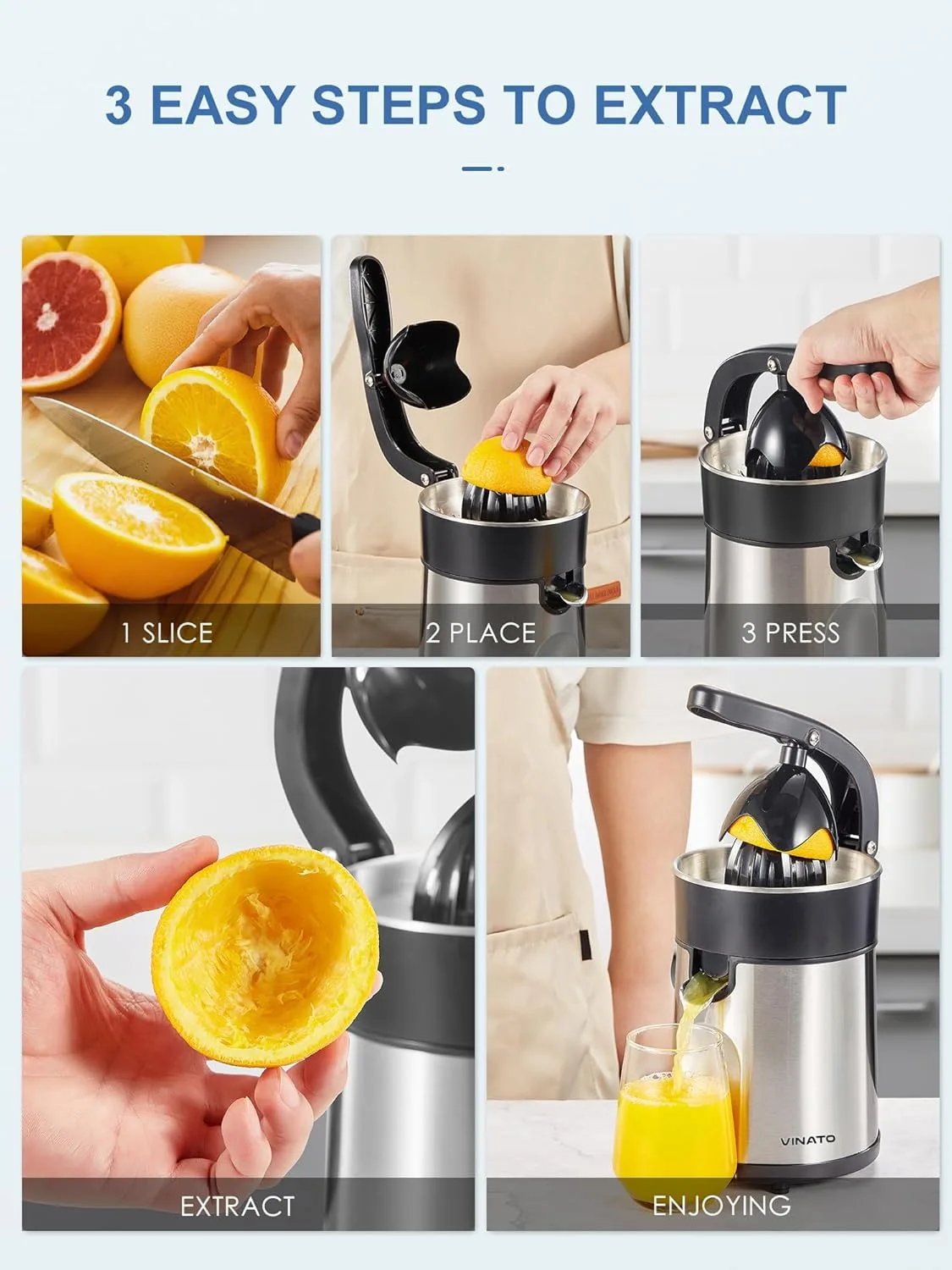 3 EASY STEPS TO EXTRACT

1 SLICE

2 PLACE

3 PRESS

EXTRACT

VINATO

ENJOYING