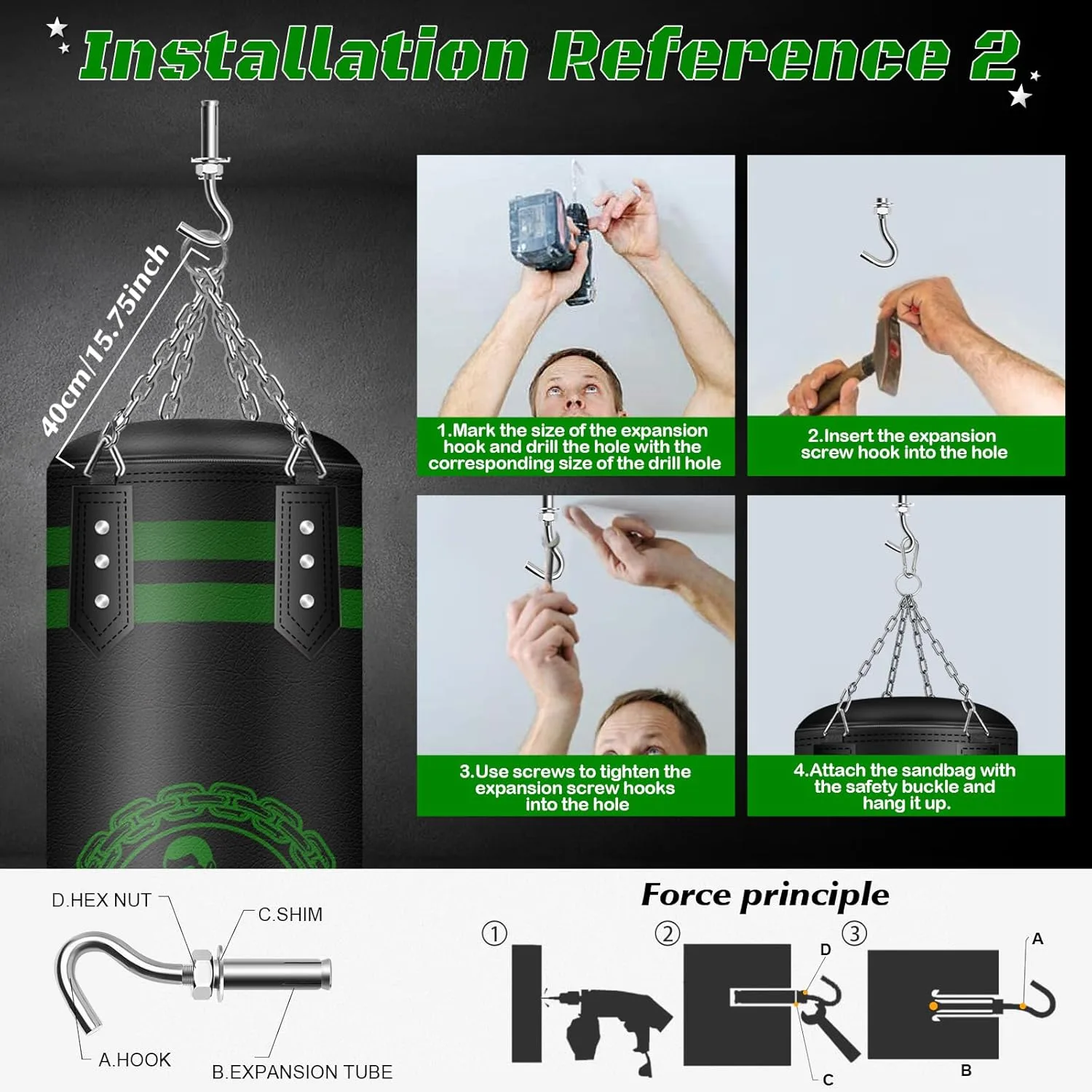 Installation Reference 2

40cm/15.75inch

1.Mark the size of the expansion hook and drill the hole with the corresponding size of the drill hole

2.Insert the expansion screw hook into the hole

3.Use screws to tighten the expansion screw hooks into the hole

4.Attach the sandbag with the safety buckle and hang it up.

D.HEX NUT
C.SHIM
A.HOOK
B.EXPANSION TUBE

Force principle

①
②
③
D
C
A
B