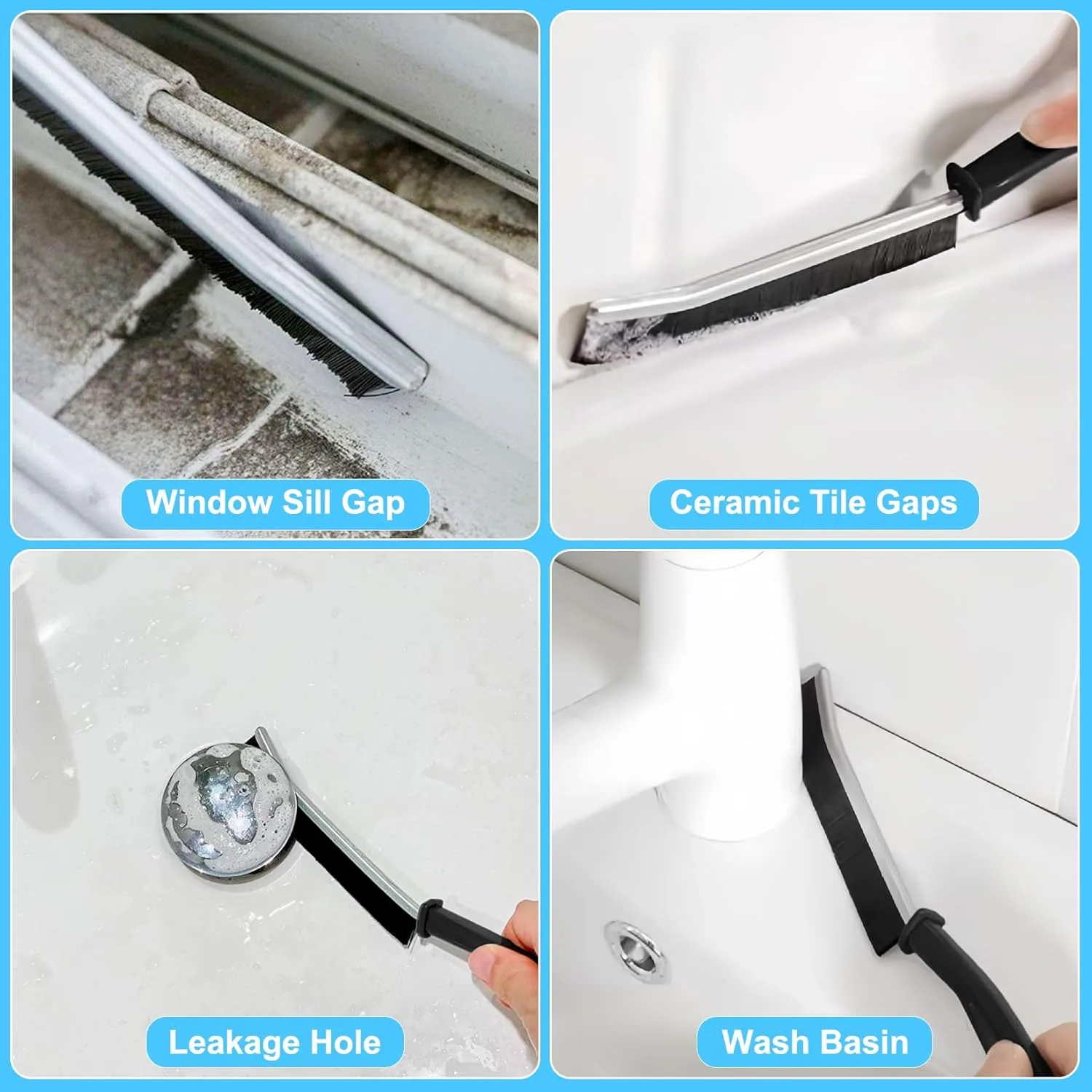 Window Sill Gap

Ceramic Tile Gaps

Leakage Hole

Wash Basin