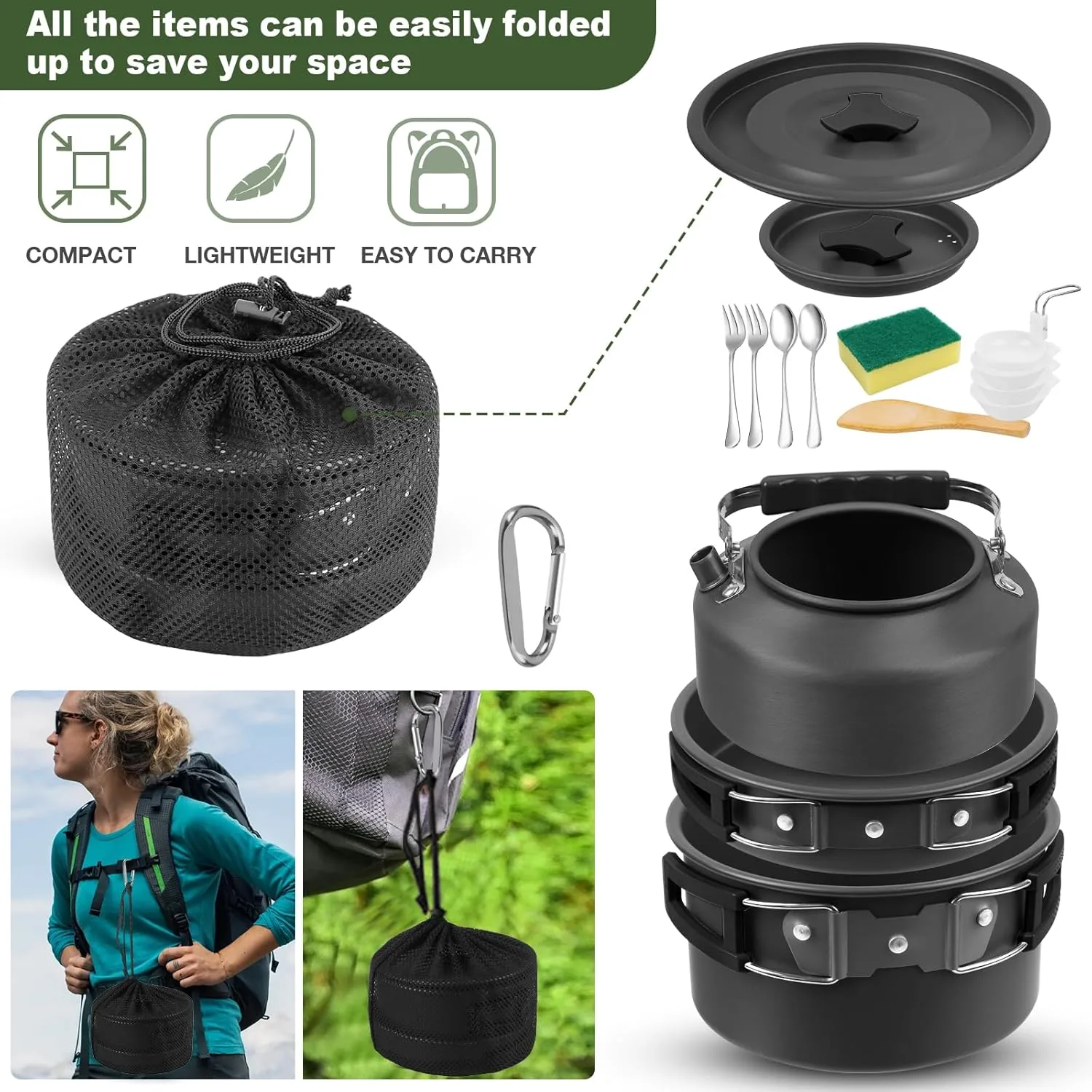 All the items can be easily folded up to save your space

COMPACT

LIGHTWEIGHT

EASY TO CARRY