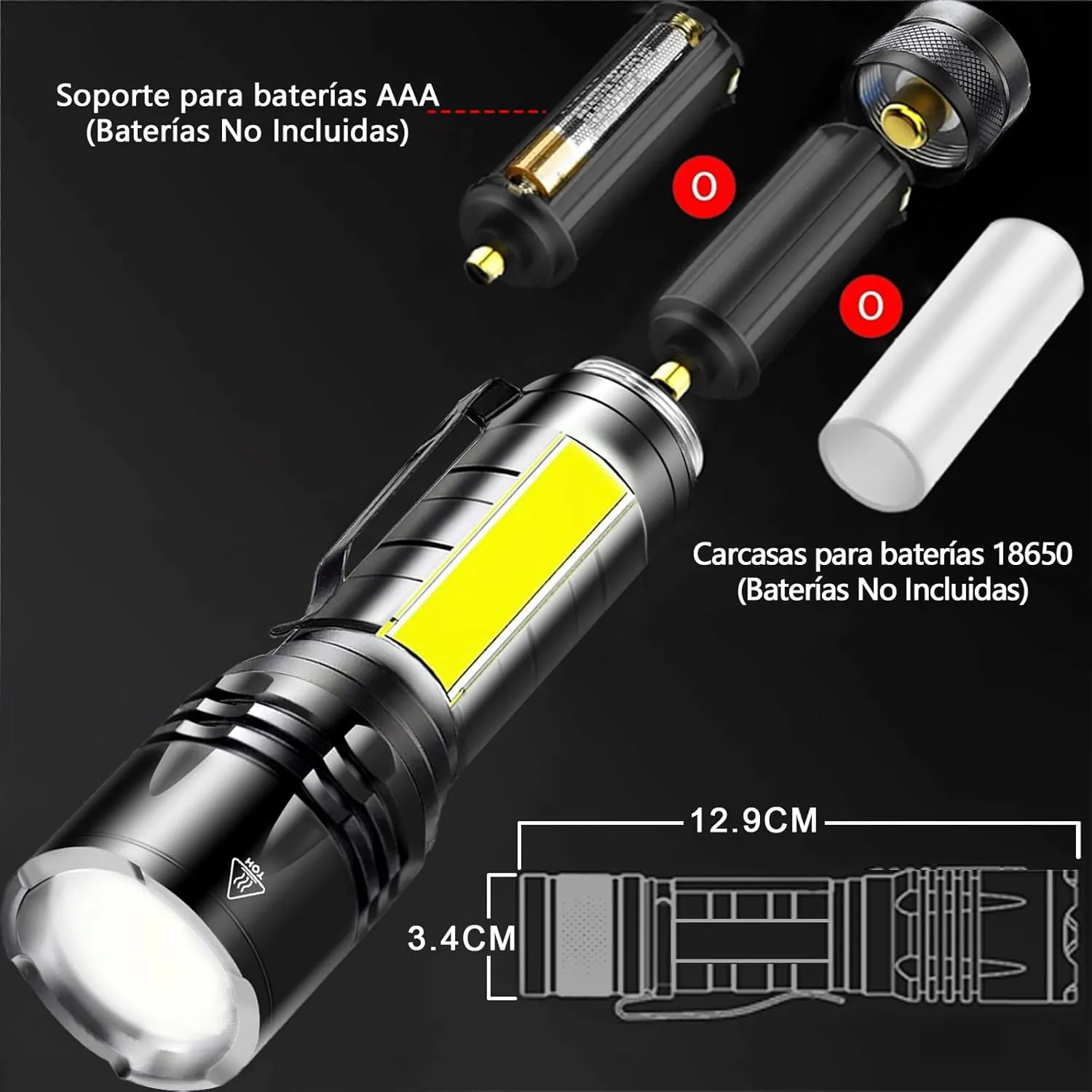 Soporte para baterías AAA
(Baterías No Incluidas)

O

O

Carcasas para baterías 18650
(Baterías No Incluidas)

HOT

12.9CM

3.4CM