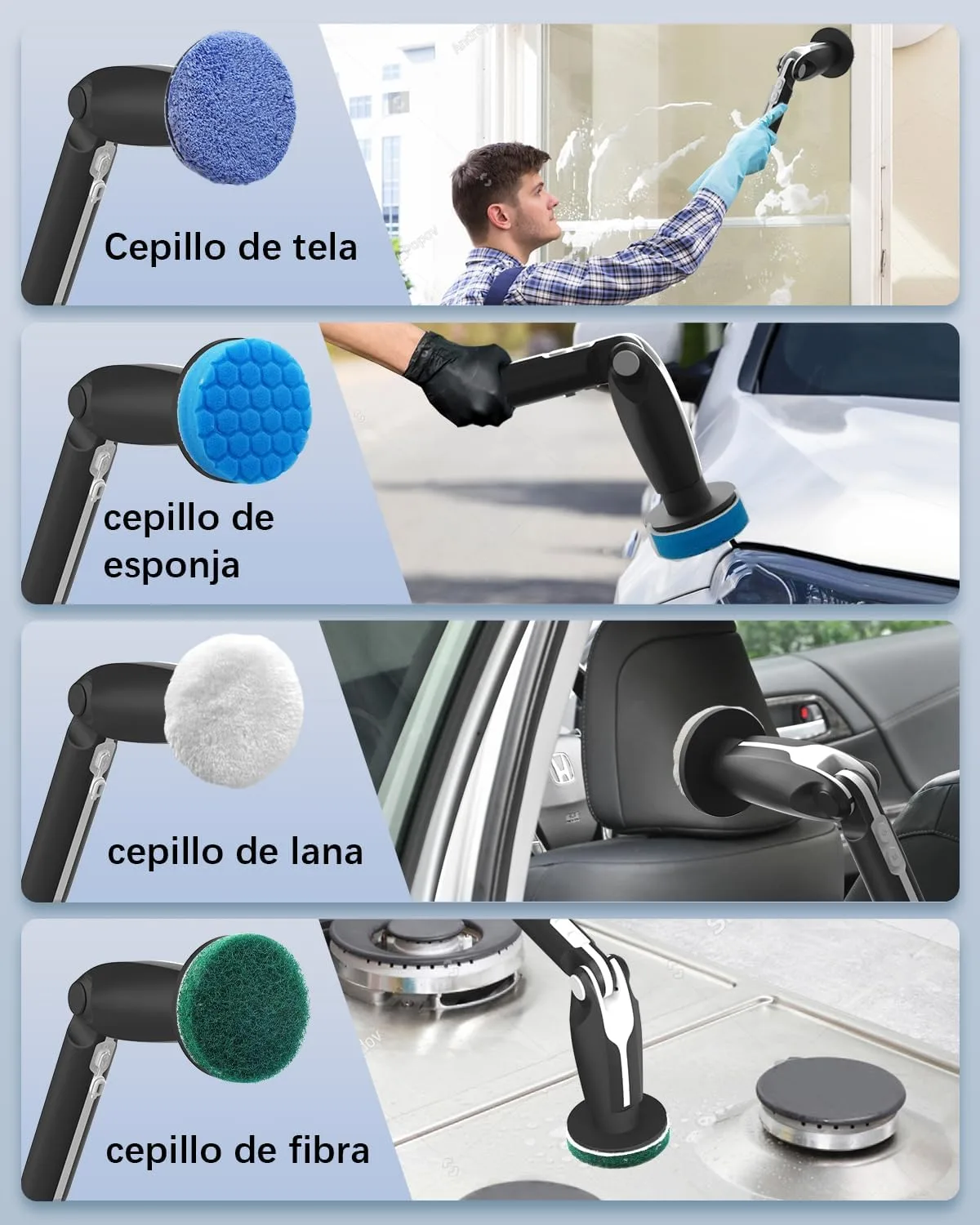 Cepillo de tela

cepillo de esponja

cepillo de lana

cepillo de fibra