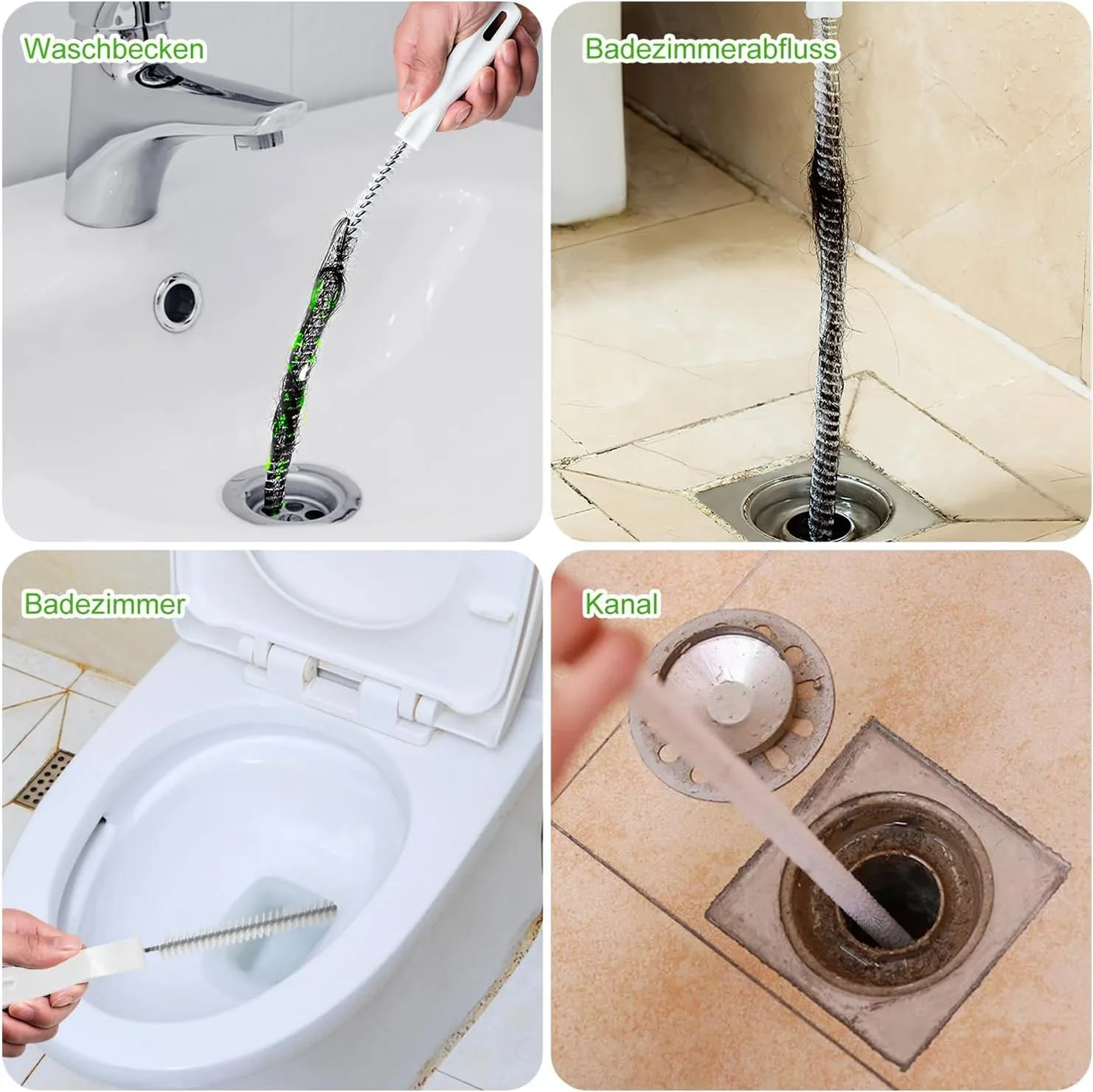 Waschbecken

Badezimmerabfluss

Badezimmer

Kanal