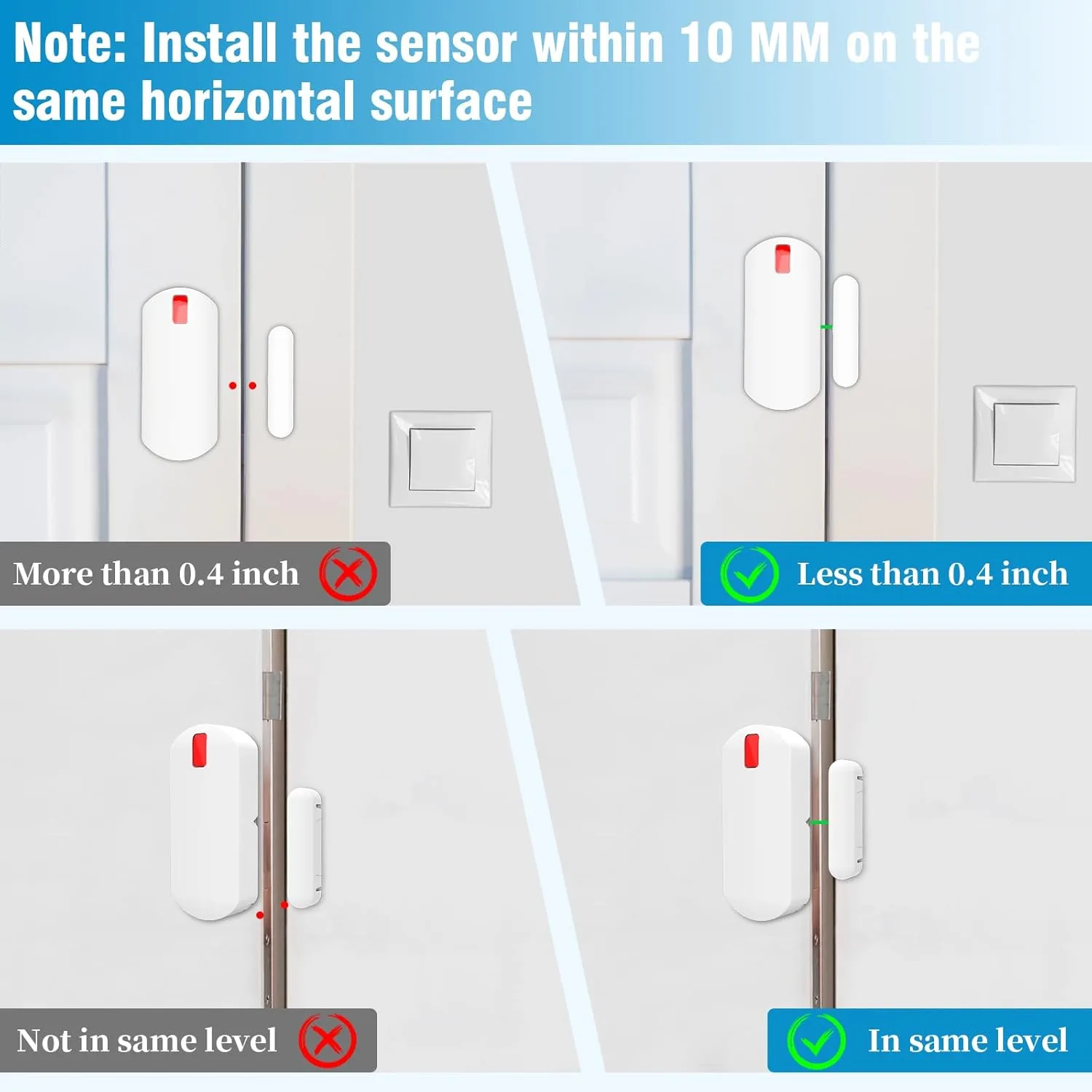 Note: Install the sensor within 10 MM on the same horizontal surface

More than 0.4 inch

Less than 0.4 inch

Not in same level

In same level