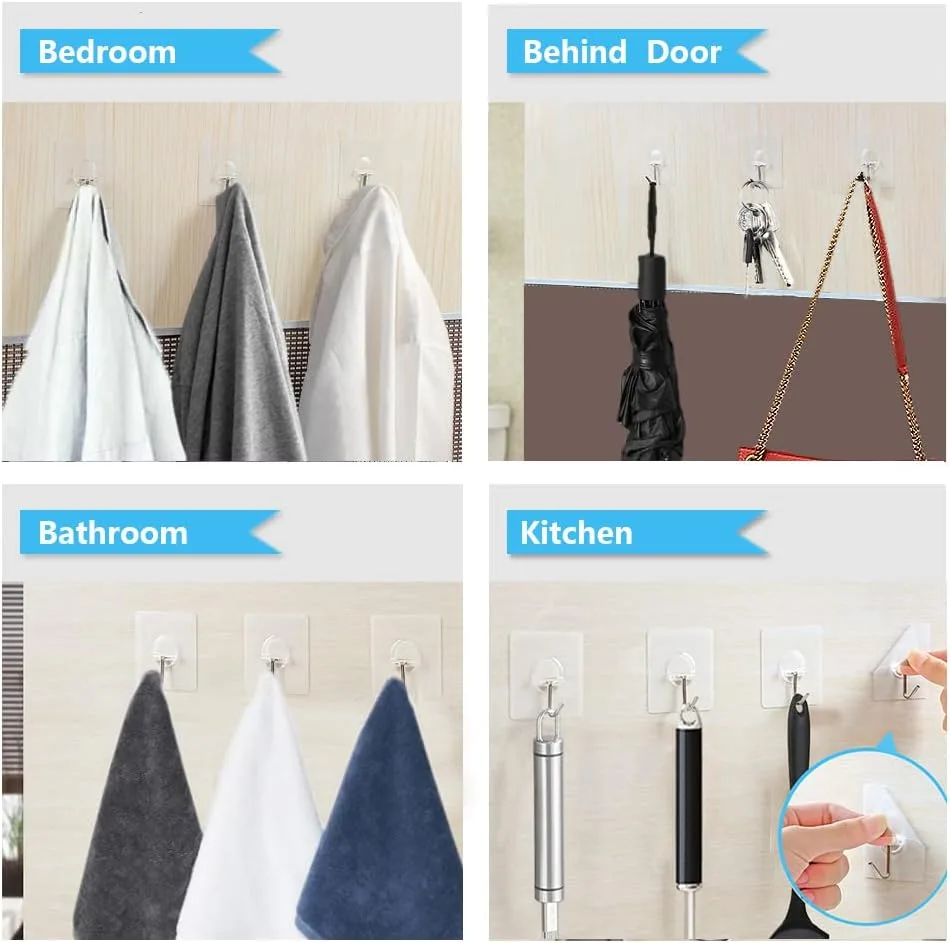 Bedroom

Behind Door

Bathroom

Kitchen