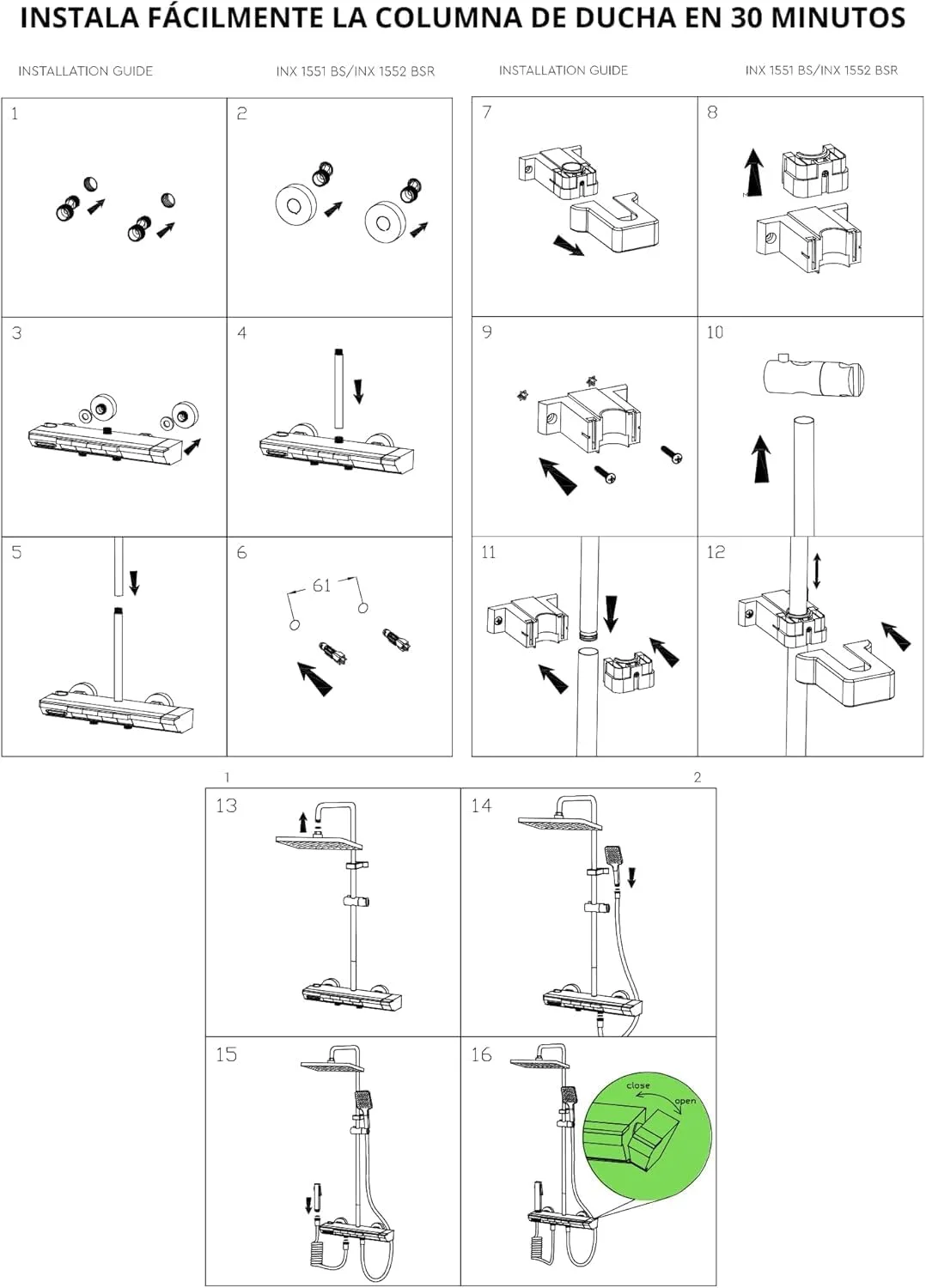 INSTALA FÁCILMENTE LA COLUMNA DE DUCHA EN 30 MINUTOS

INSTALLATION GUIDE

INX 1551 BS/INX 1552 BSR

1

2

3

4

5

6

61

INSTALLATION GUIDE

INX 1551 BS/INX 1552 BSR

7

8

9

10

11

12

1

2

13

14

15

16

close

open