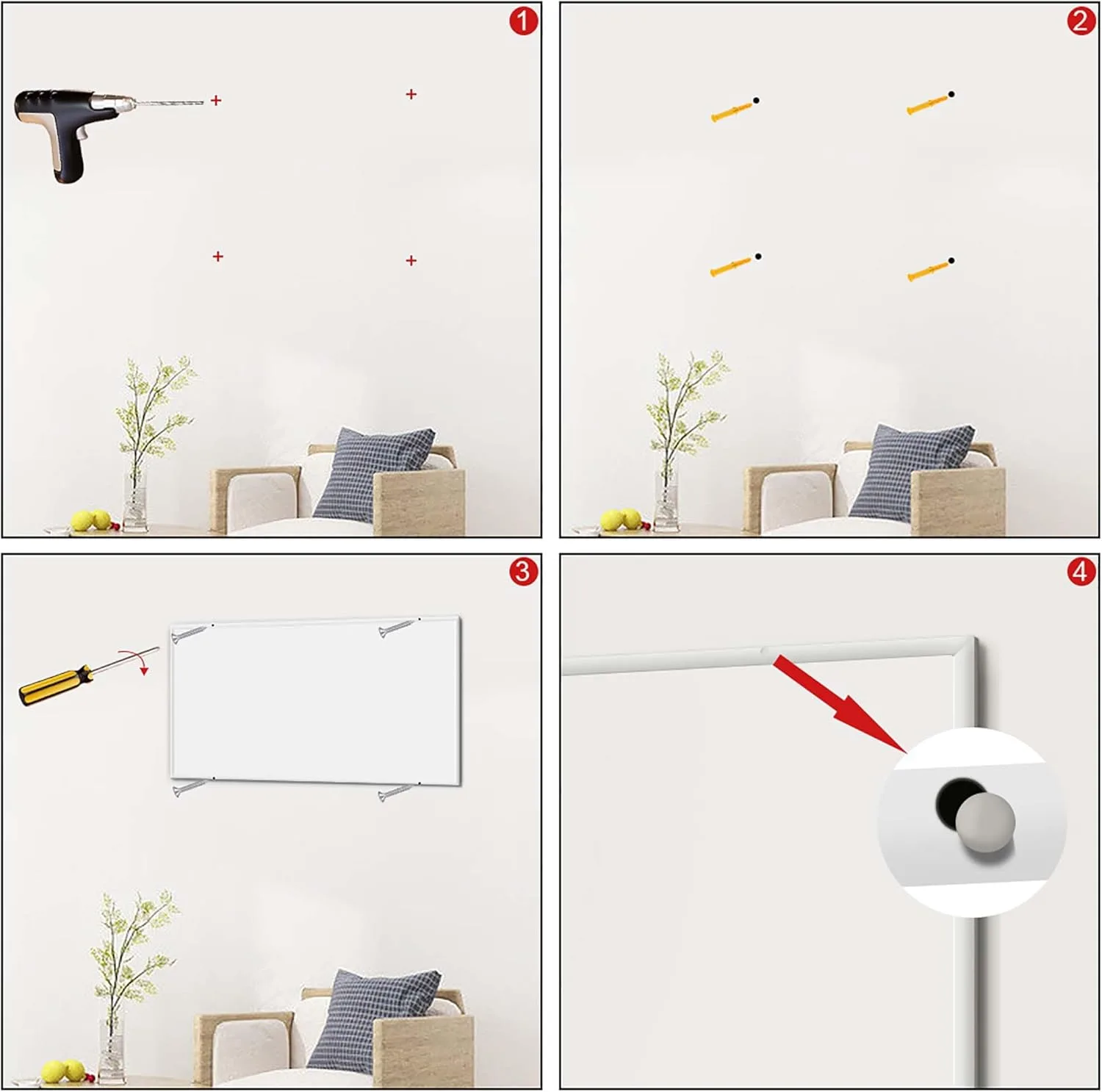 1

2

3

4