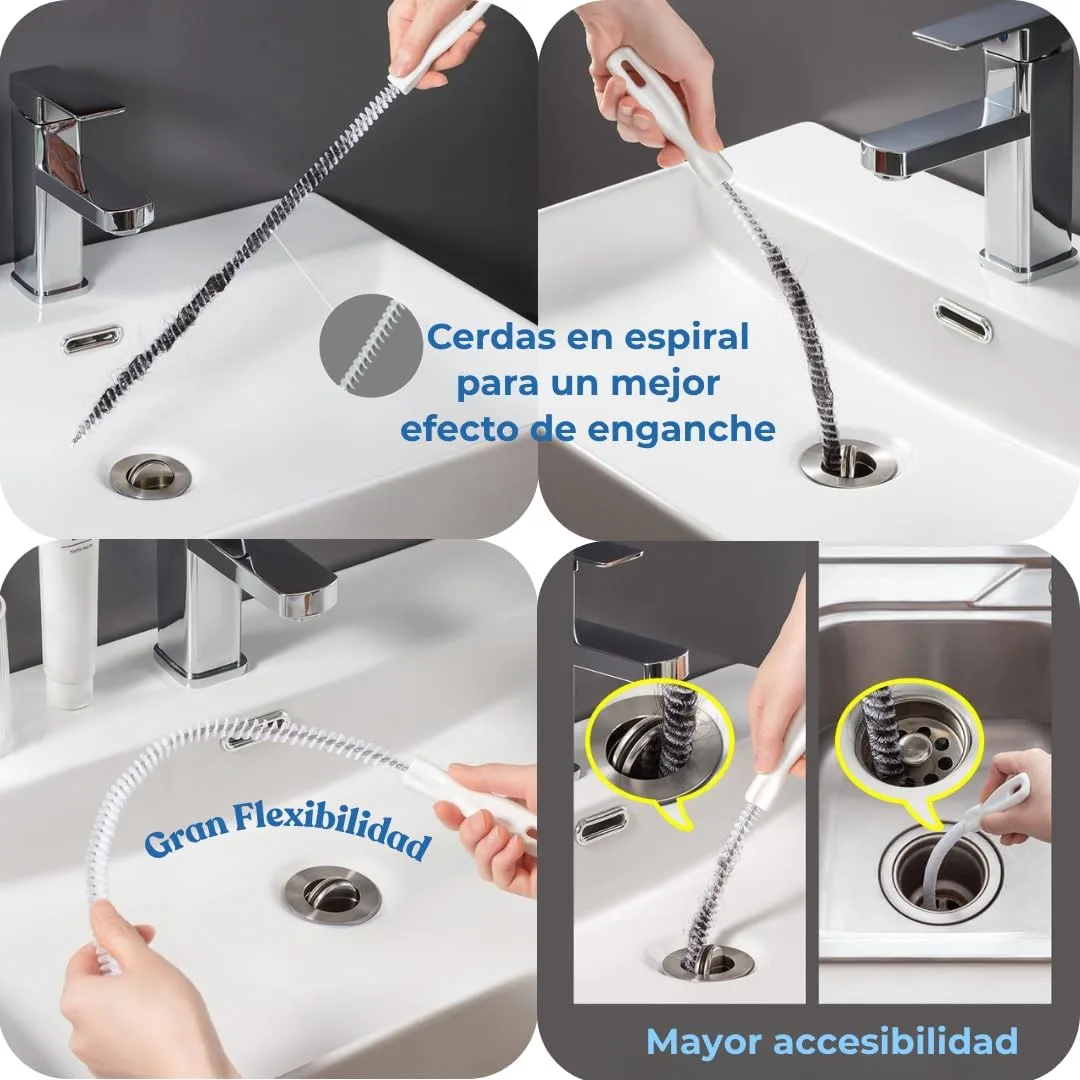 Cerdas en espiral para un mejor efecto de enganche

Gran Flexibilidad

Mayor accesibilidad