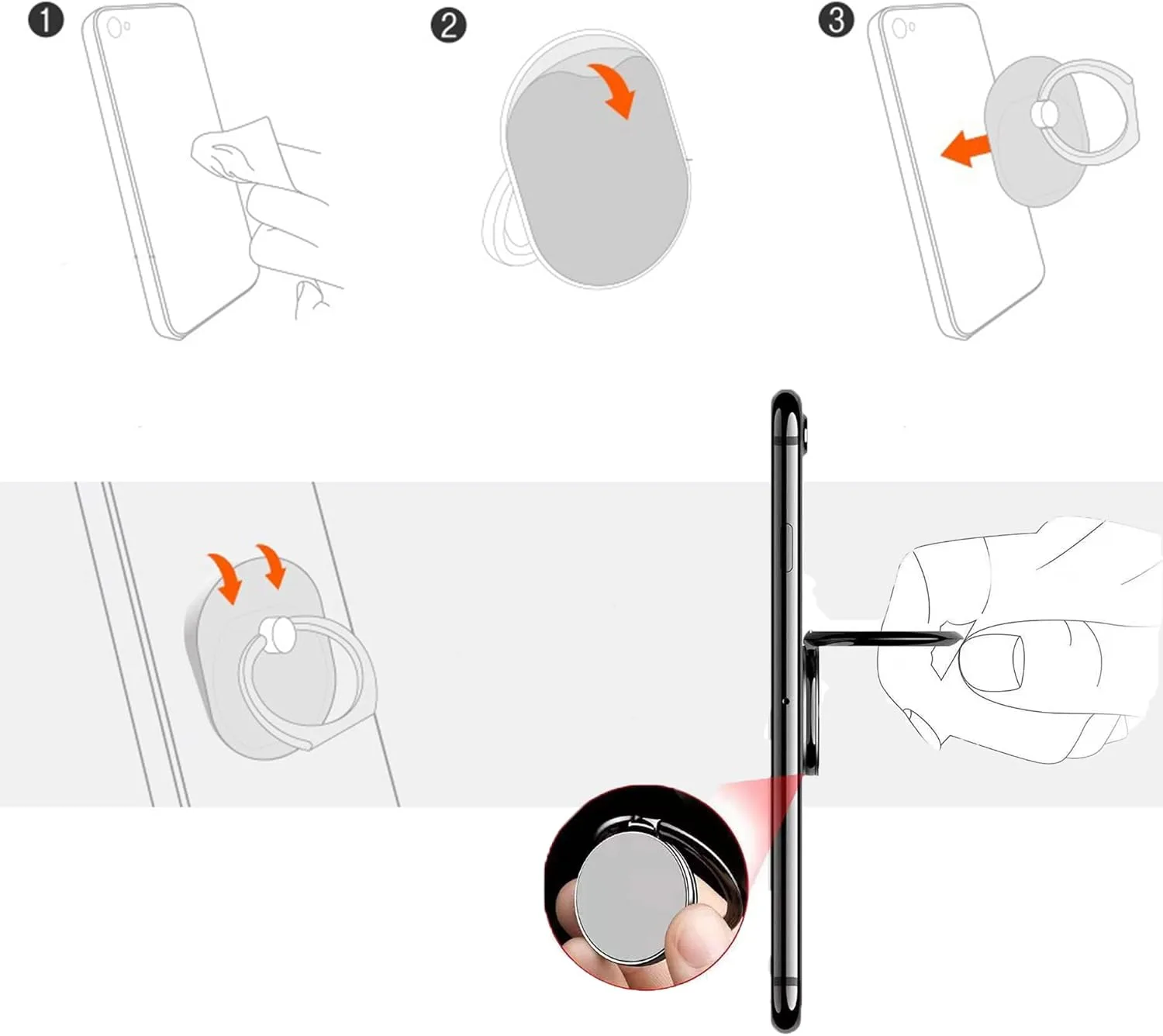 1

2

3