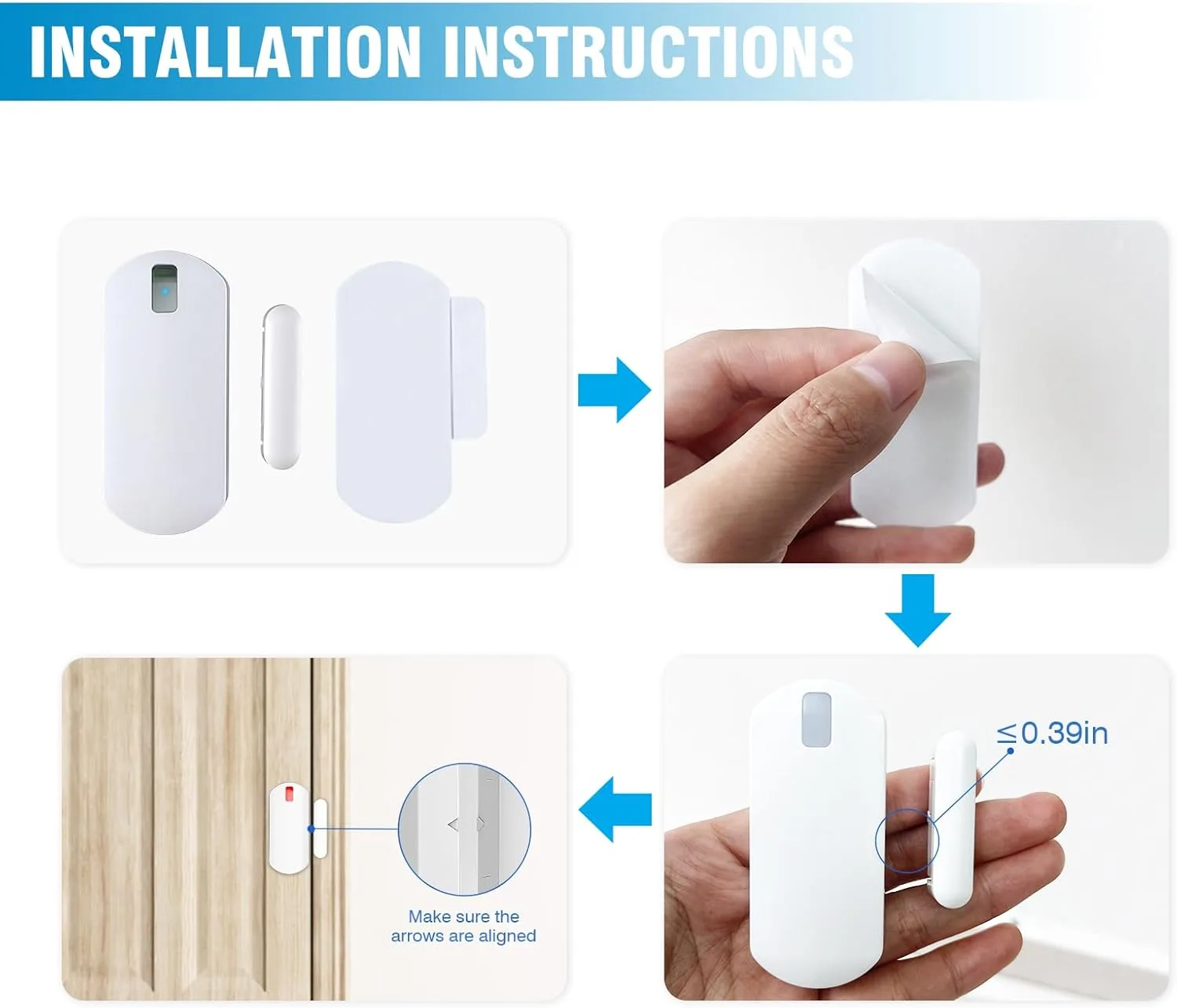 INSTALLATION INSTRUCTIONS

$\leq$0.39in

Make sure the arrows are aligned