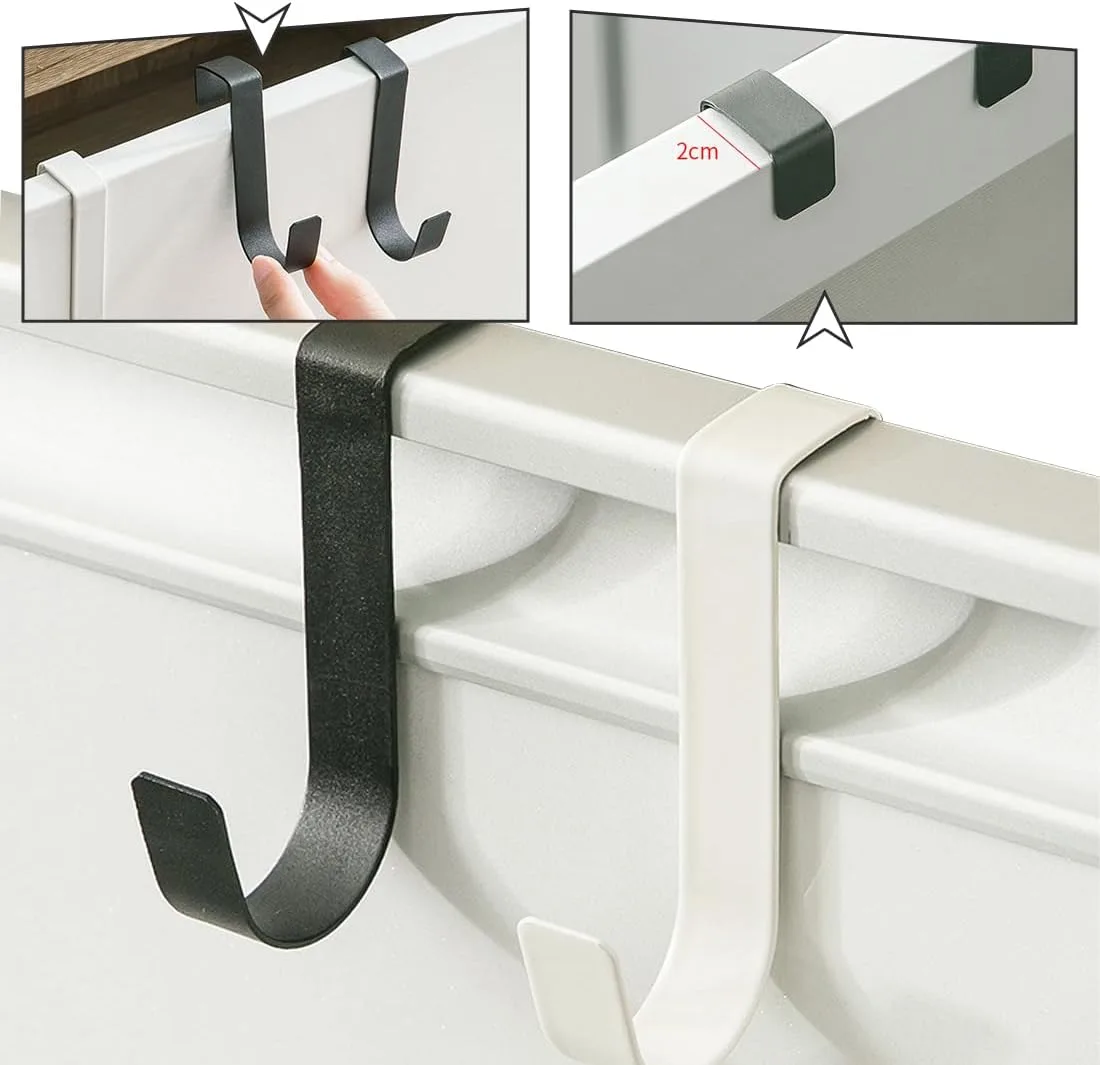 2cm