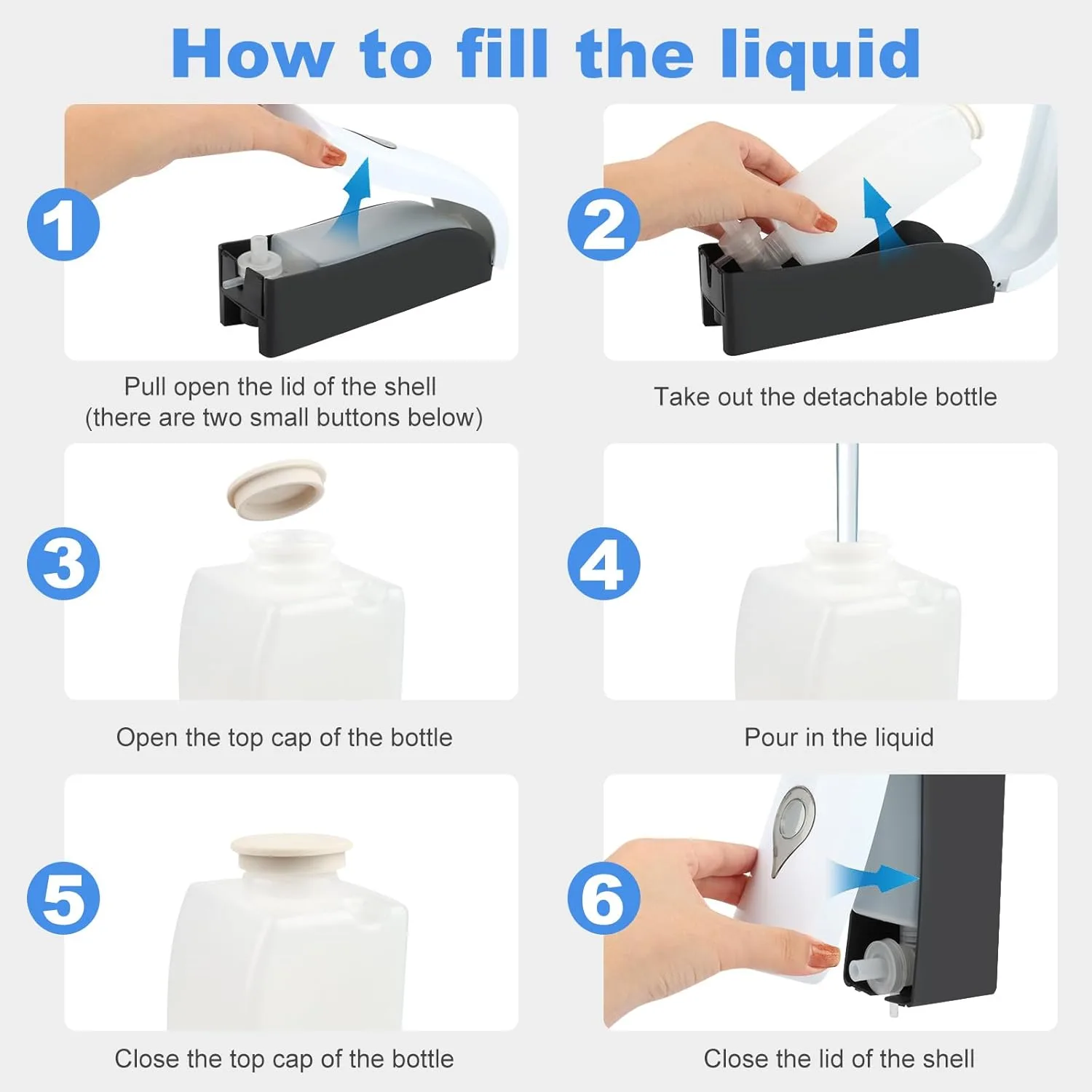 How to fill the liquid

1

Pull open the lid of the shell (there are two small buttons below)

2

Take out the detachable bottle

3

Open the top cap of the bottle

4

Pour in the liquid

5

Close the top cap of the bottle

6

Close the lid of the shell