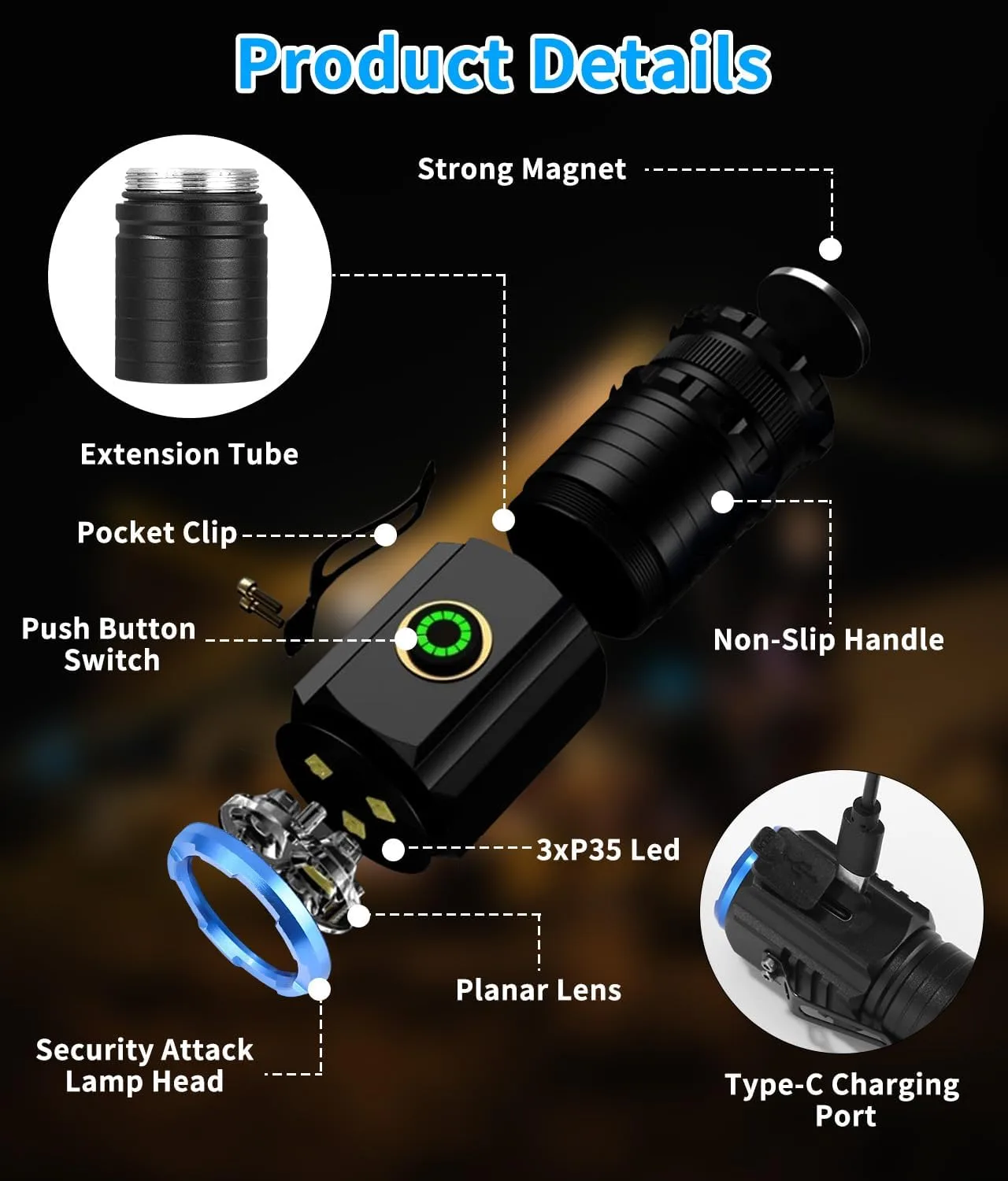 Product Details

Strong Magnet

Extension Tube

Pocket Clip

Push Button Switch

Non-Slip Handle

3xP35 Led

Planar Lens

Security Attack Lamp Head

Type-C Charging Port