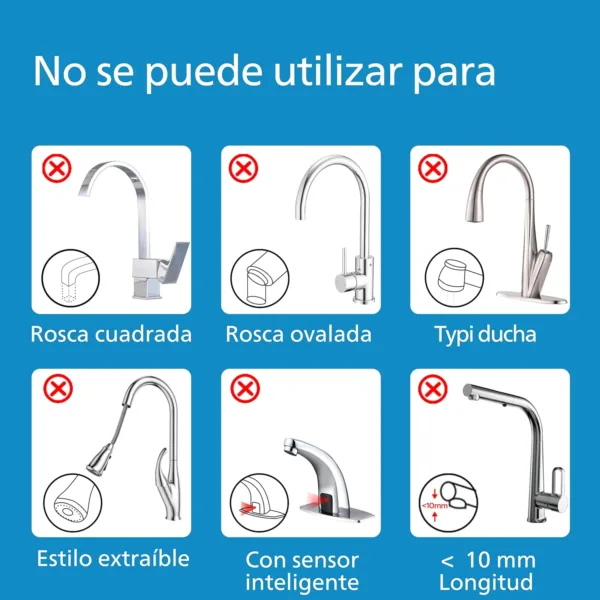 No se puede utilizar para

Rosca cuadrada

Rosca ovalada

Typi ducha

Estilo extraíble

Con sensor inteligente

<10mm

< 10 mm Longitud