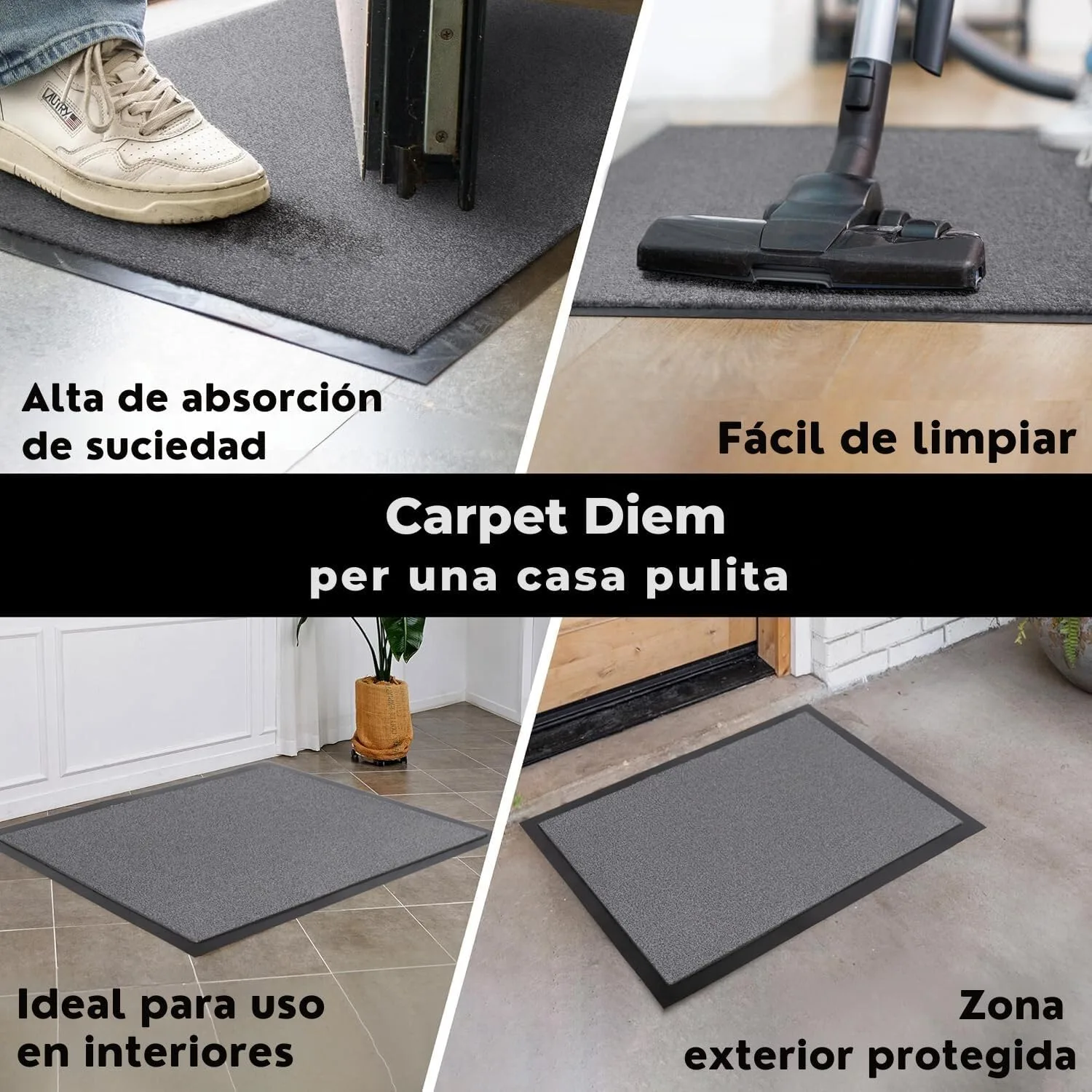 AUTRY

Alta de absorción de suciedad

Fácil de limpiar

Carpet Diem
per una casa pulita

Ideal para uso en interiores

Zona exterior protegida