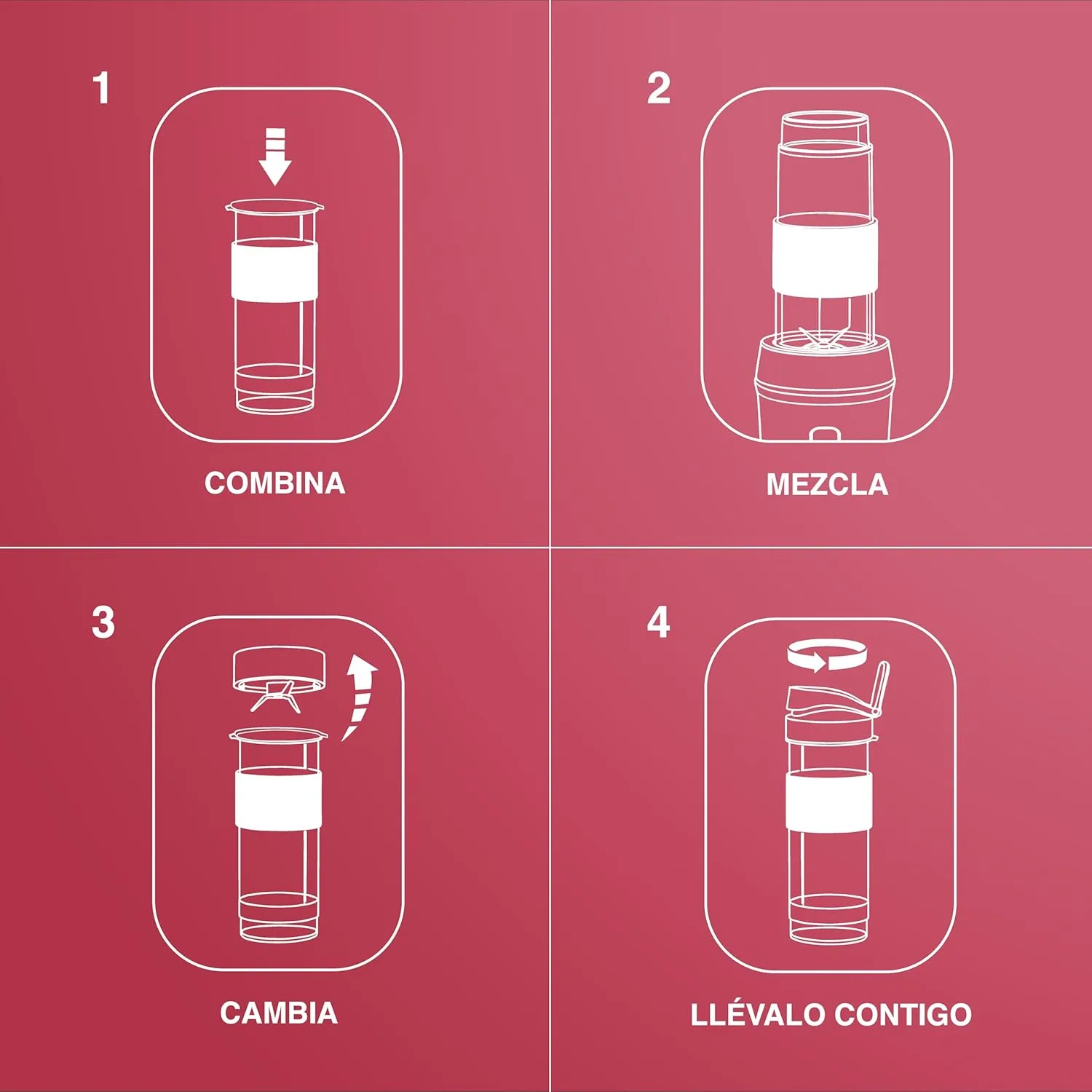 1

COMBINA

2

MEZCLA

3

CAMBIA

4

LLÉVALO CONTIGO