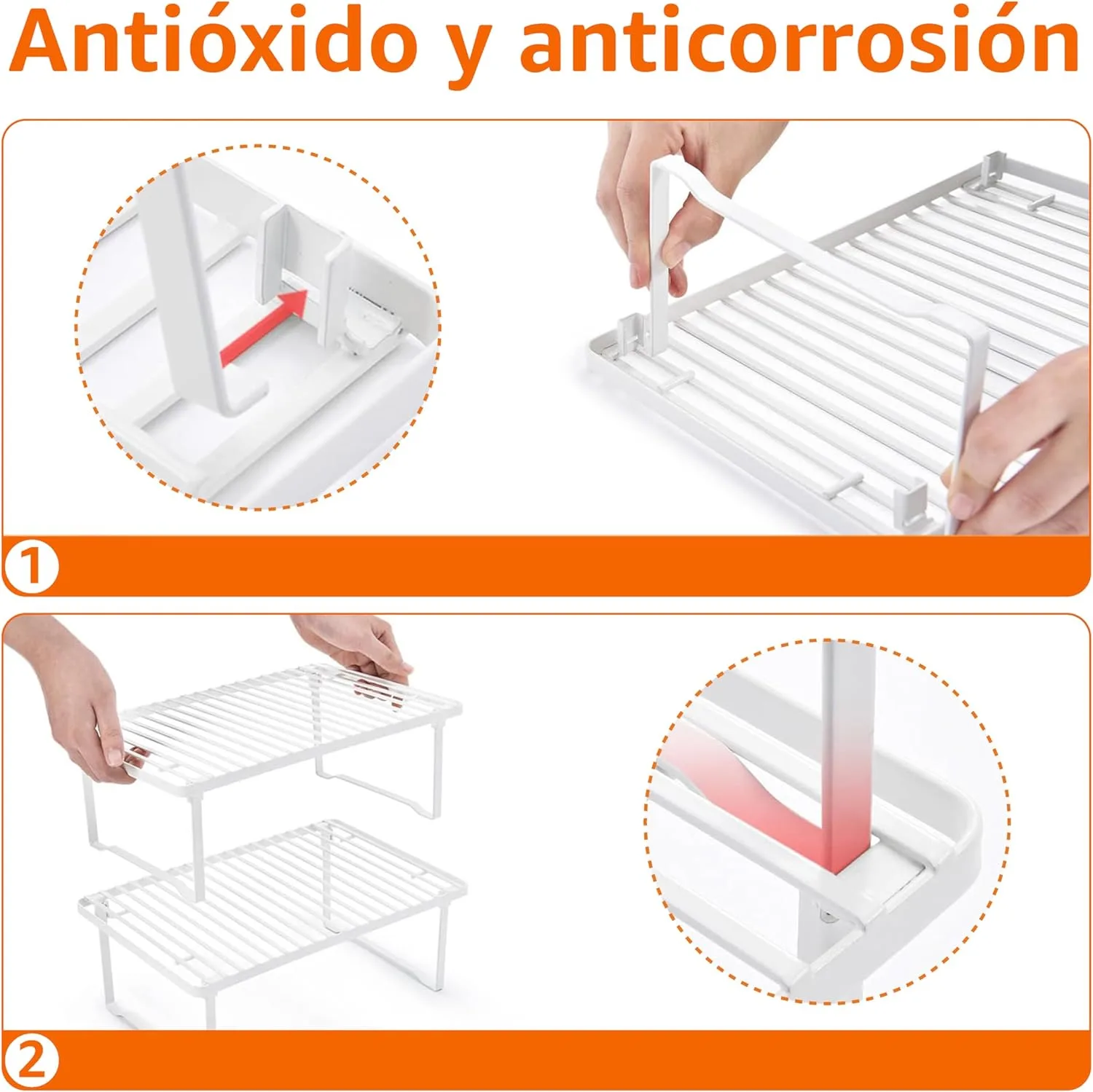 Antióxido y anticorrosión

1

2