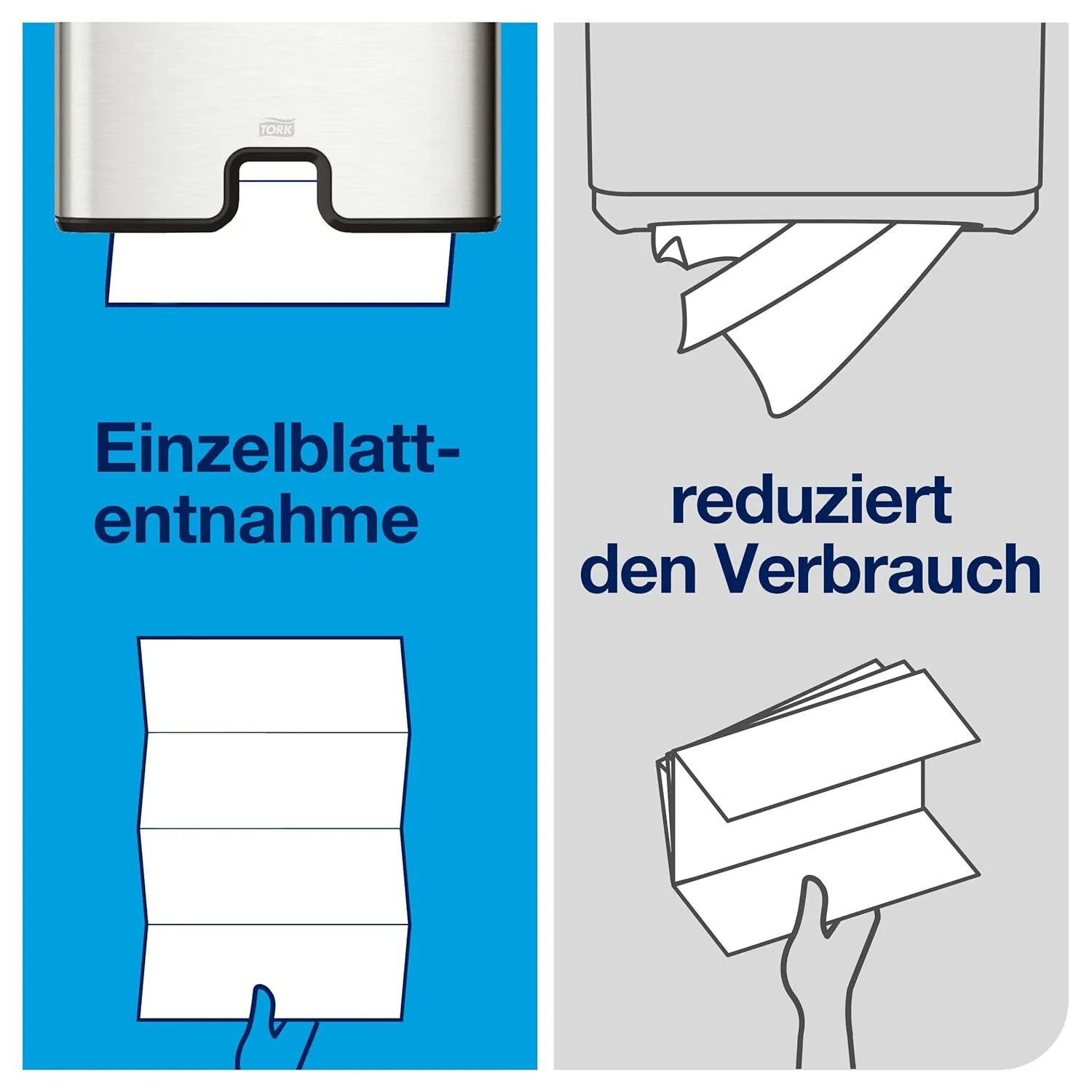 TORK

Einzelblatt-entnahme

reduziert den Verbrauch