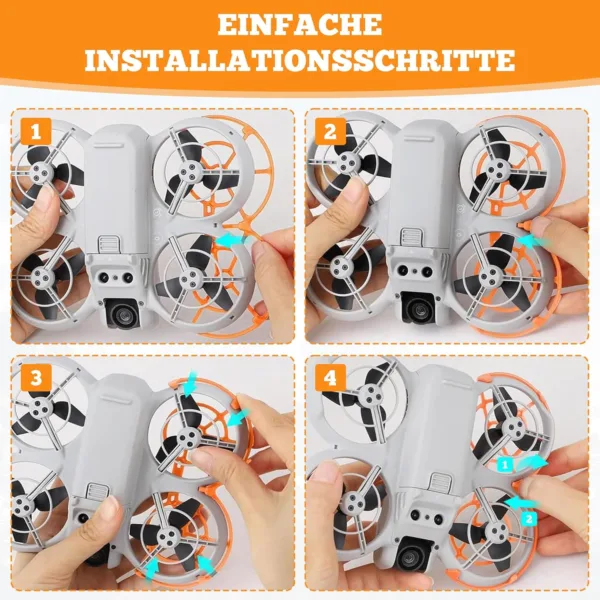 EINFACHE INSTALLATIONSSCHRITTE

1

2

3

4

1

2