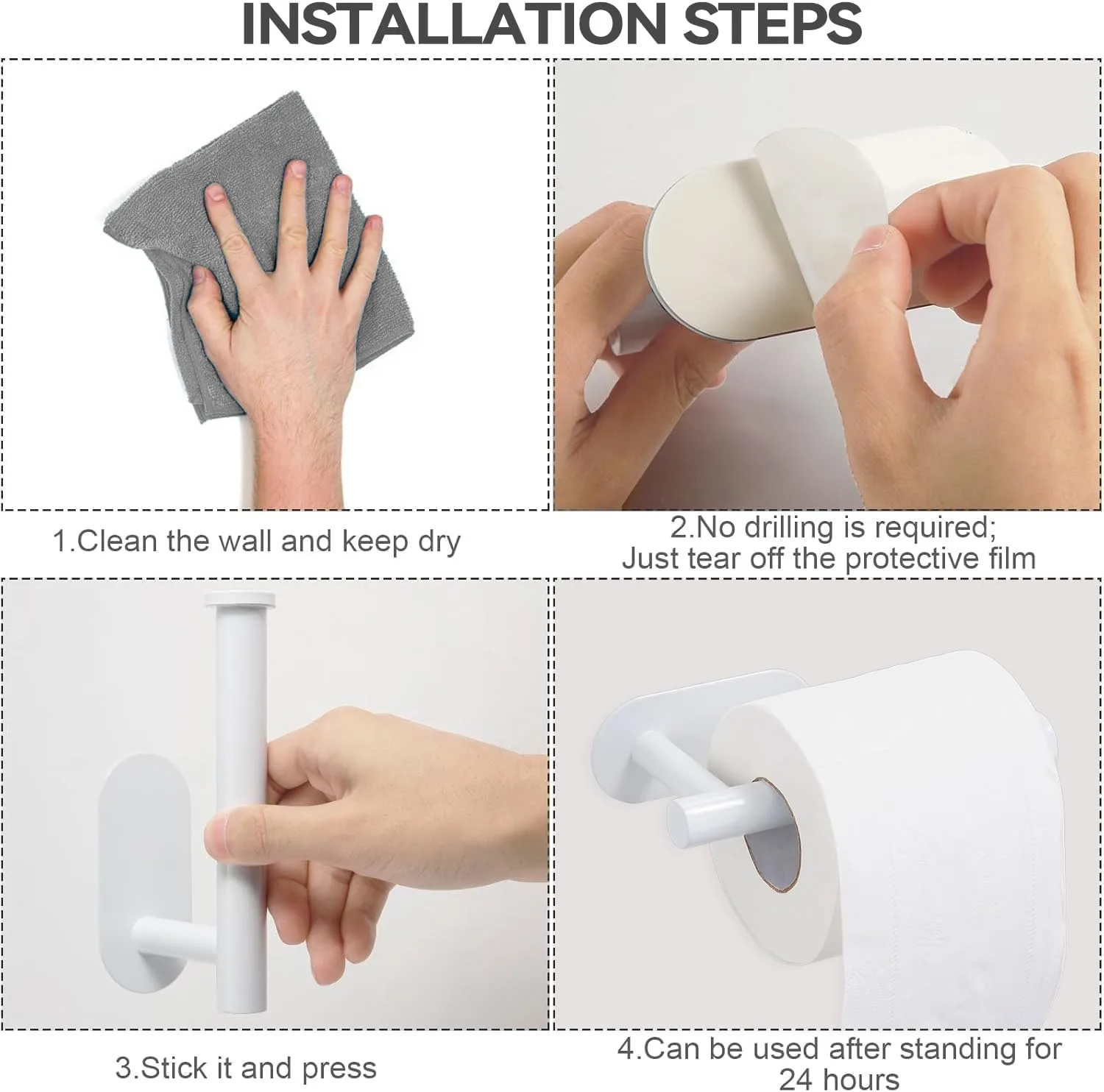 INSTALLATION STEPS

1.Clean the wall and keep dry

2.No drilling is required;
Just tear off the protective film

3.Stick it and press

4.Can be used after standing for 24 hours