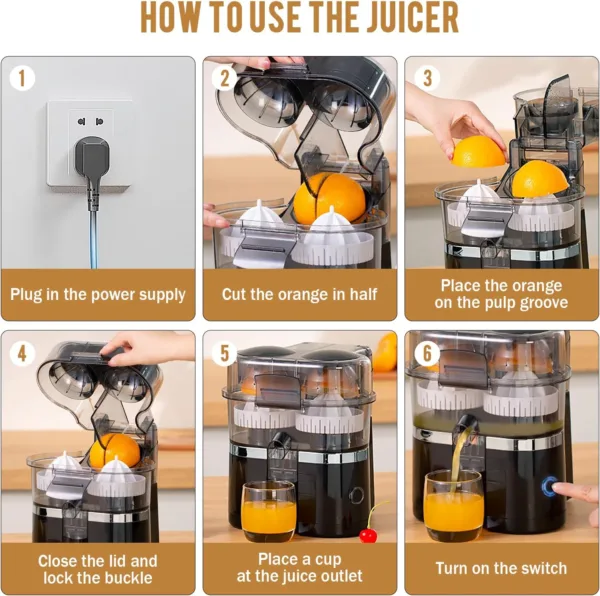 HOW TO USE THE JUICER

1

Plug in the power supply

2

Cut the orange in half

3

Place the orange on the pulp groove

4

Close the lid and lock the buckle

5

Place a cup at the juice outlet

6

Turn on the switch