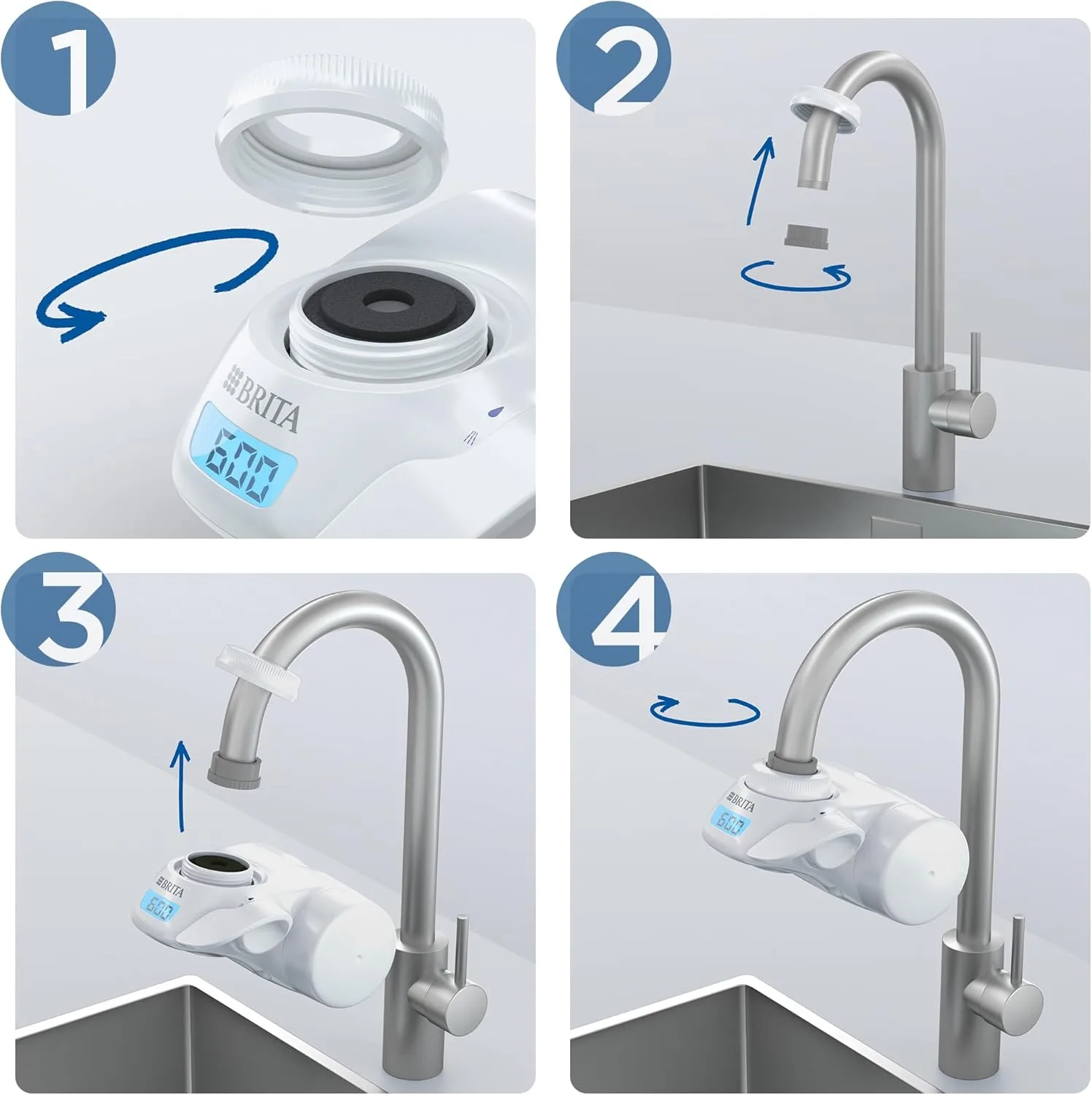 1

BRITA

600

2

3

BRITA

600

4

BRITA

600