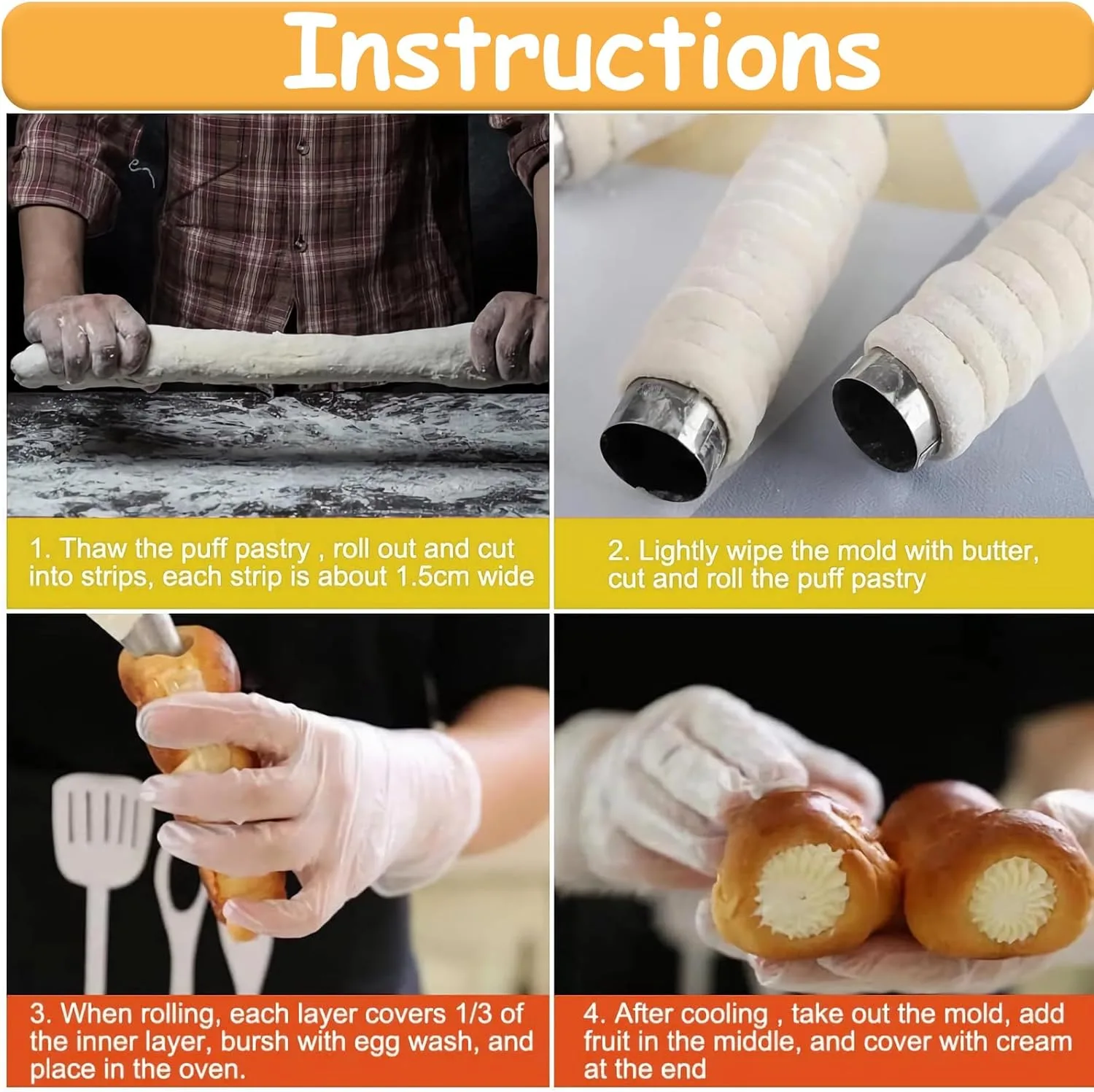 Instructions

1. Thaw the puff pastry , roll out and cut into strips, each strip is about 1.5cm wide

2. Lightly wipe the mold with butter, cut and roll the puff pastry

3. When rolling, each layer covers 1/3 of the inner layer, bursh with egg wash, and place in the oven.

4. After cooling , take out the mold, add fruit in the middle, and cover with cream at the end