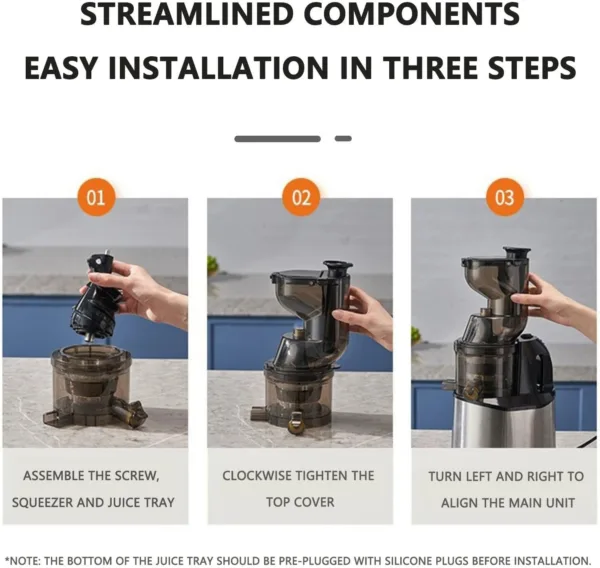 STREAMLINED COMPONENTS
EASY INSTALLATION IN THREE STEPS

01

ASSEMBLE THE SCREW, SQUEEZER AND JUICE TRAY

02

CLOCKWISE TIGHTEN THE TOP COVER

03

TURN LEFT AND RIGHT TO ALIGN THE MAIN UNIT

*NOTE: THE BOTTOM OF THE JUICE TRAY SHOULD BE PRE-PLUGGED WITH SILICONE PLUGS BEFORE INSTALLATION.