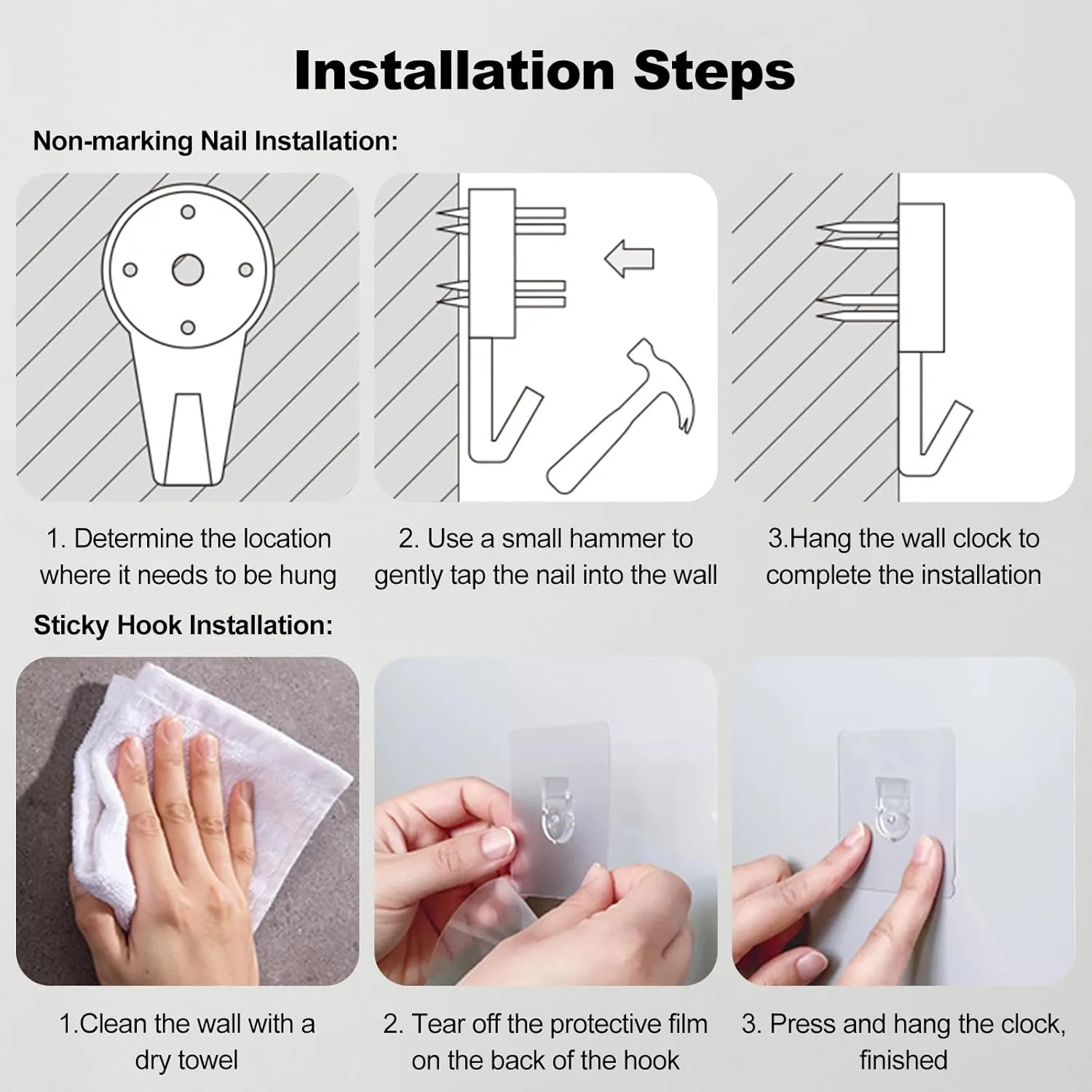 Installation Steps

Non-marking Nail Installation:

1. Determine the location where it needs to be hung

2. Use a small hammer to gently tap the nail into the wall

3.Hang the wall clock to complete the installation

Sticky Hook Installation:

1.Clean the wall with a dry towel

2. Tear off the protective film on the back of the hook

3. Press and hang the clock, finished