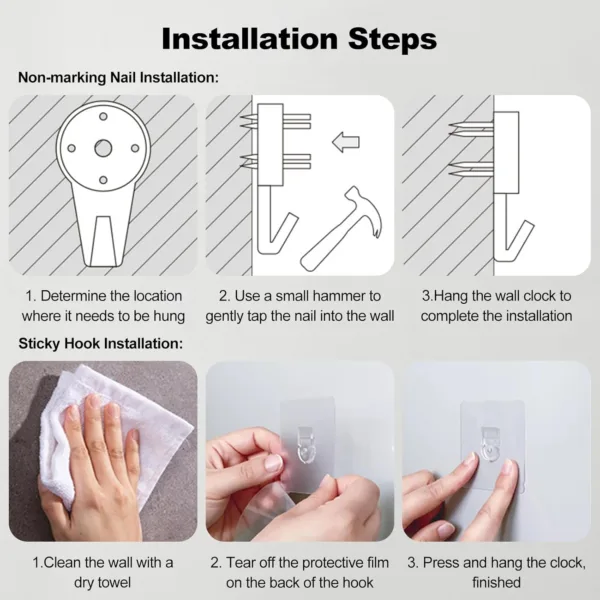 Installation Steps

Non-marking Nail Installation:

1. Determine the location where it needs to be hung

2. Use a small hammer to gently tap the nail into the wall

3.Hang the wall clock to complete the installation

Sticky Hook Installation:

1.Clean the wall with a dry towel

2. Tear off the protective film on the back of the hook

3. Press and hang the clock, finished