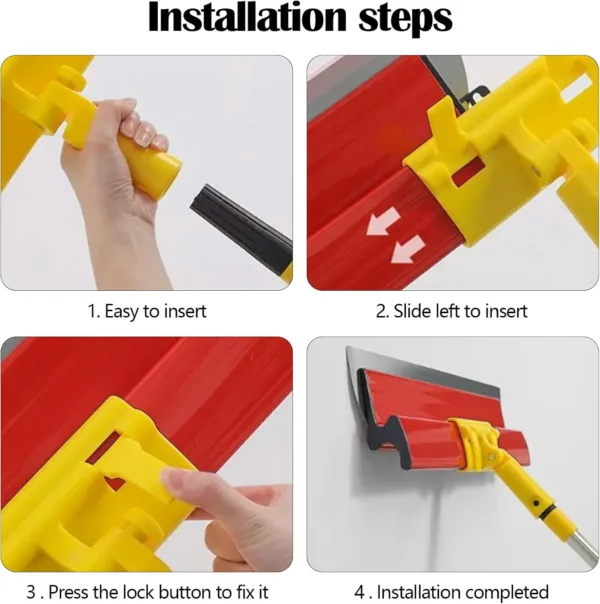 Installation steps

1. Easy to insert

2. Slide left to insert

3 . Press the lock button to fix it

4 . Installation completed