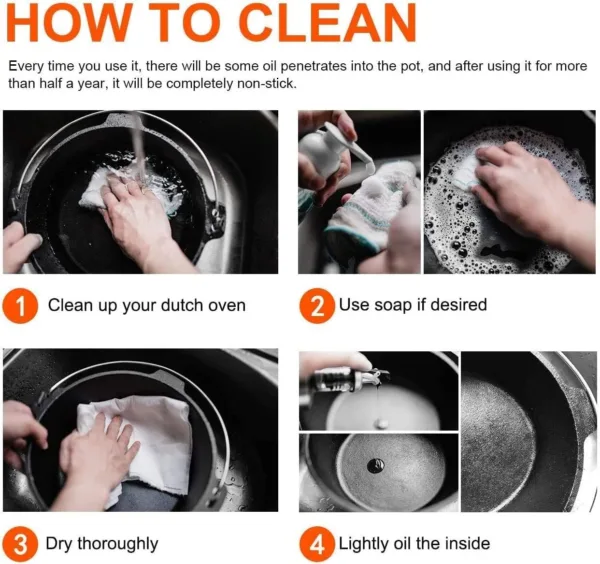 HOW TO CLEAN

Every time you use it, there will be some oil penetrates into the pot, and after using it for more than half a year, it will be completely non-stick.

1 Clean up your dutch oven

2 Use soap if desired

3 Dry thoroughly

4 Lightly oil the inside